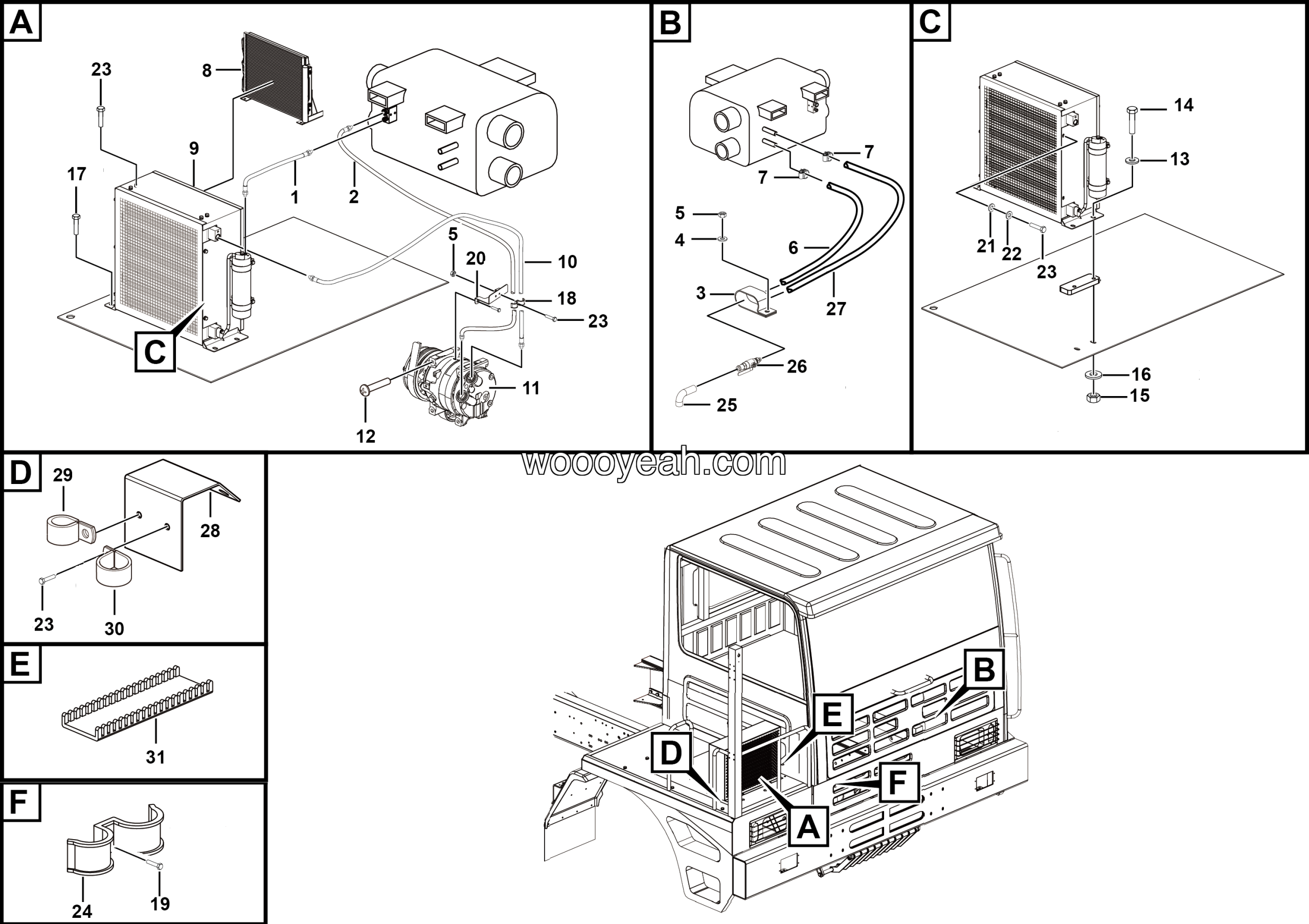 A

23
8
9
17
1
2
5
20
10
18
23
C
11
12

B

7
7
5
4
6
3
27
26
25

C

14
13
21
22
23
16
15

woooyeah.com

D

29
28
23
30

E

31

F

24
19

B
E
D
F
A