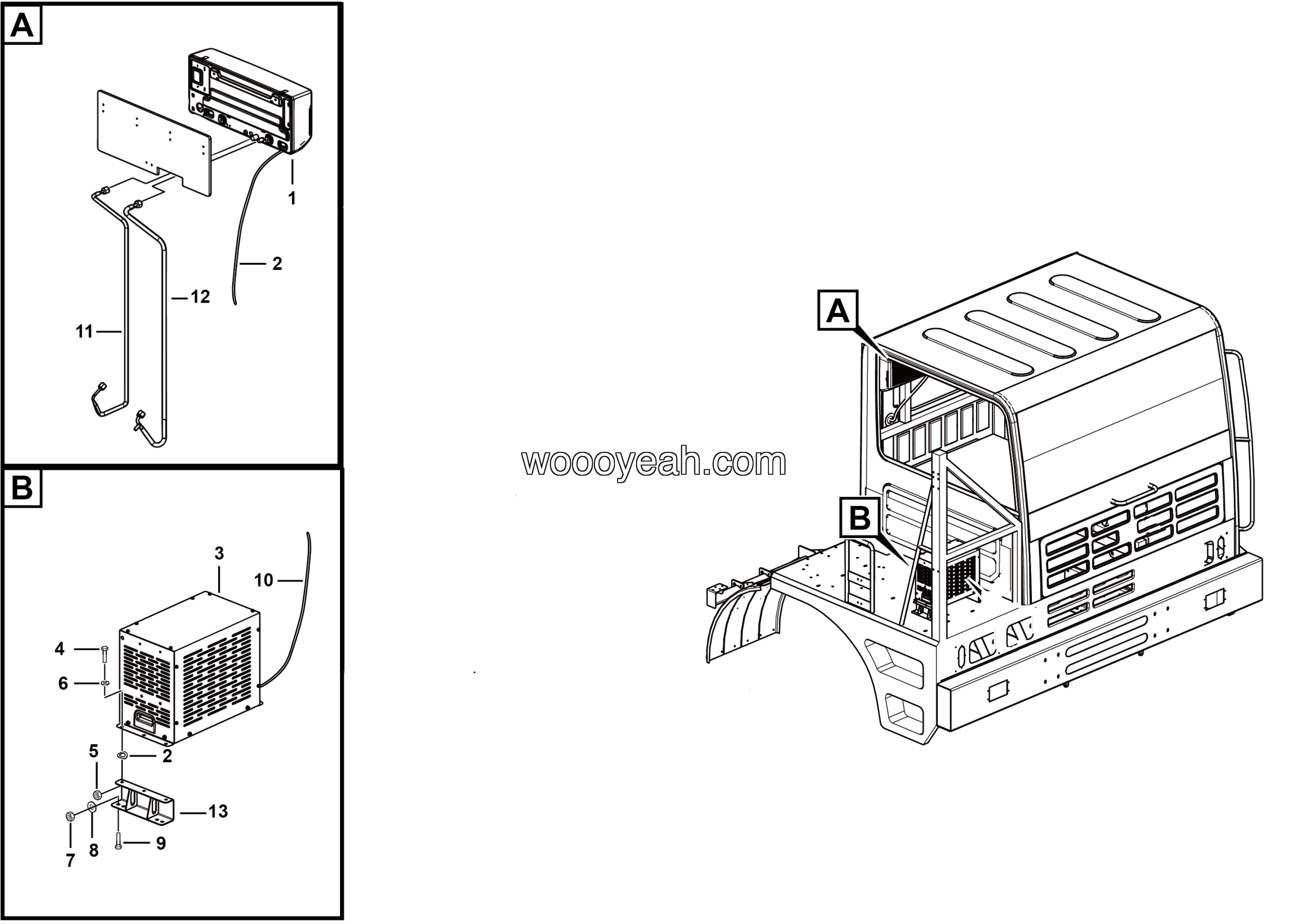 A

1

2

12

11

B

3

10

4

6

2

5

13

7

8

9

woooyeah.com

A

B