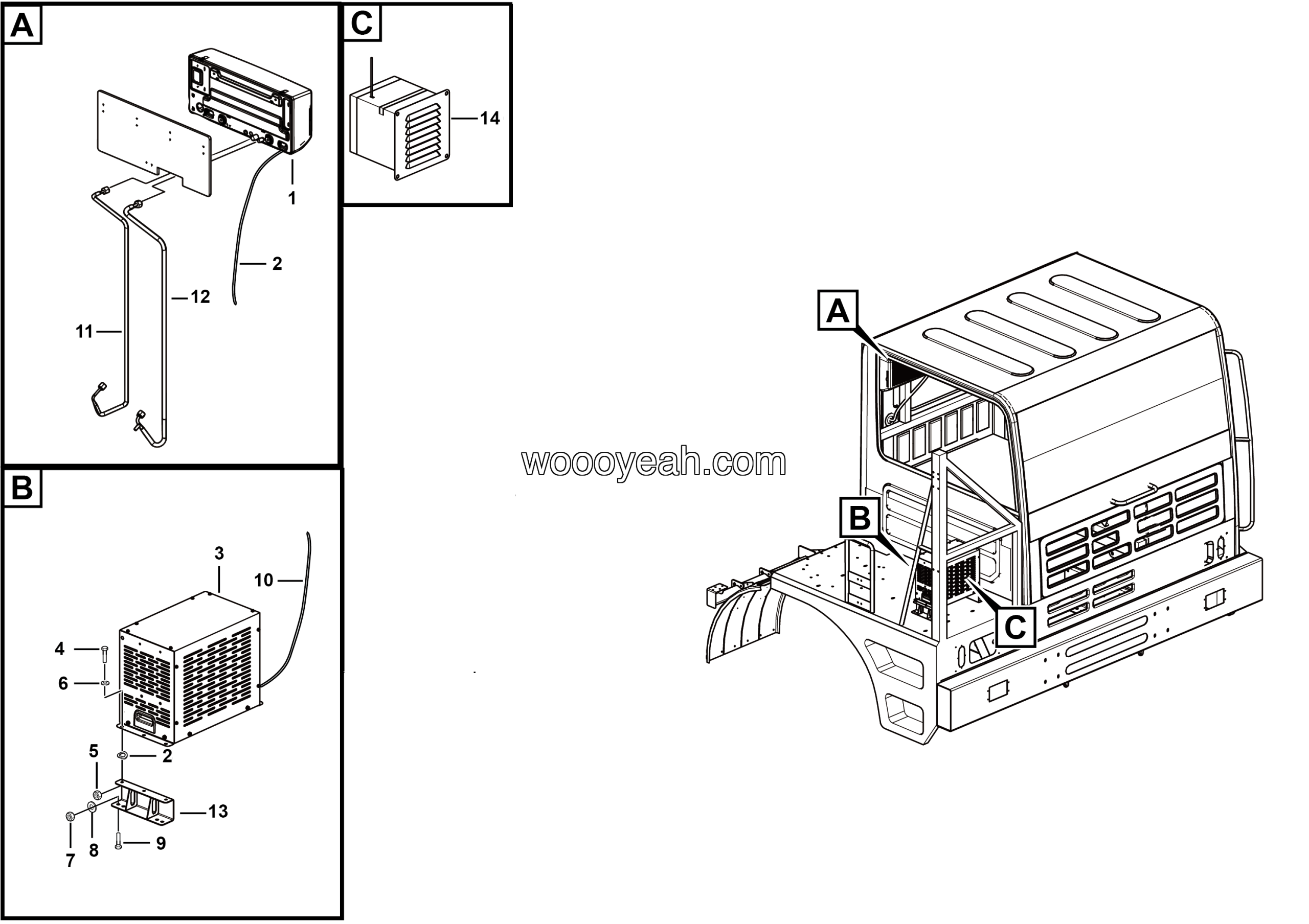 A
1
2
12
11

C
14

B
3
10
4
6
2
5
13
7
8
9

woooyeah.com

A
B
C