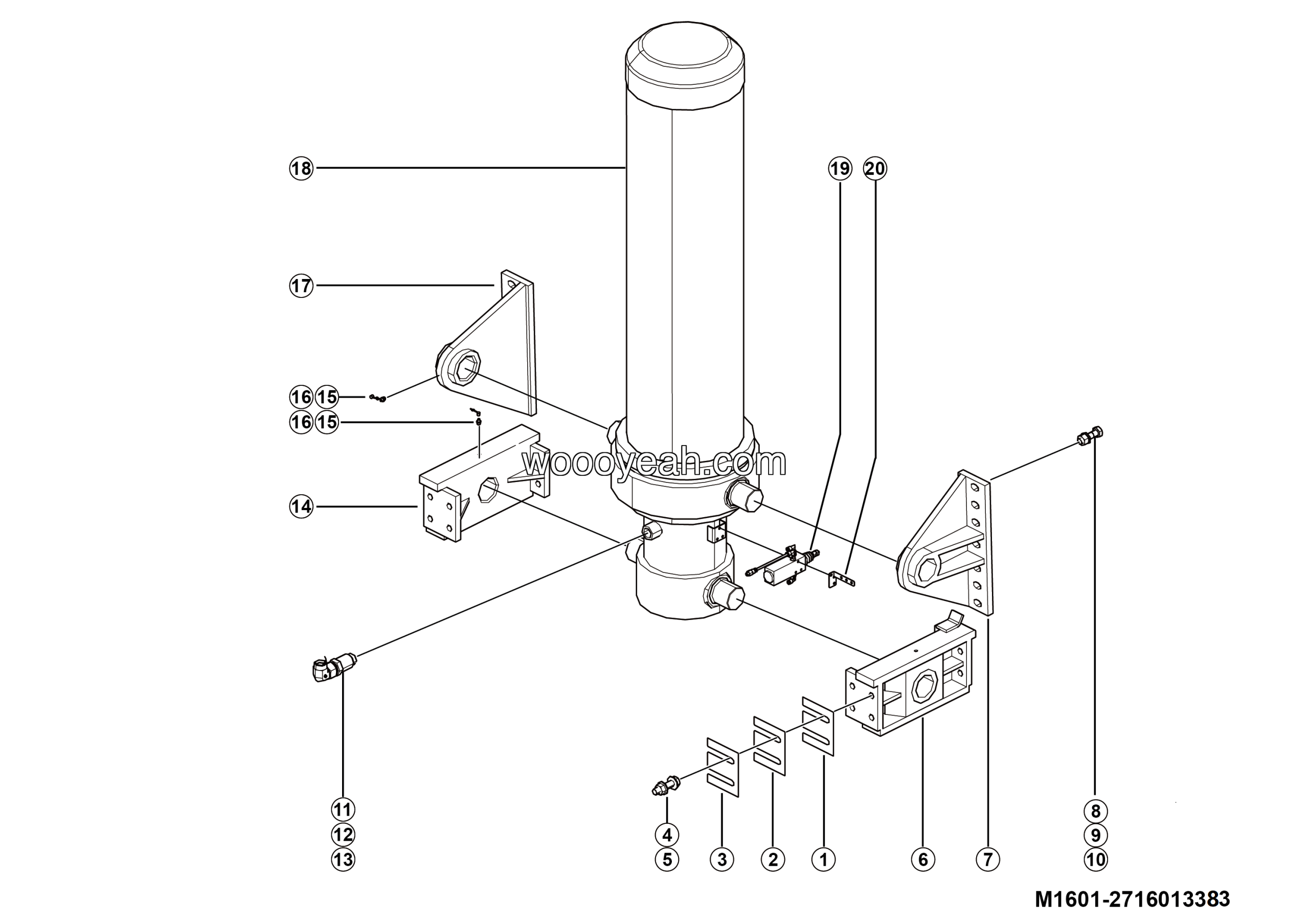 18
19
20
17
16 15
16 15
woooyeah.com
14
11
12
13
4
5
3
2
1
6
7
8
9
10
M1601-2716013383