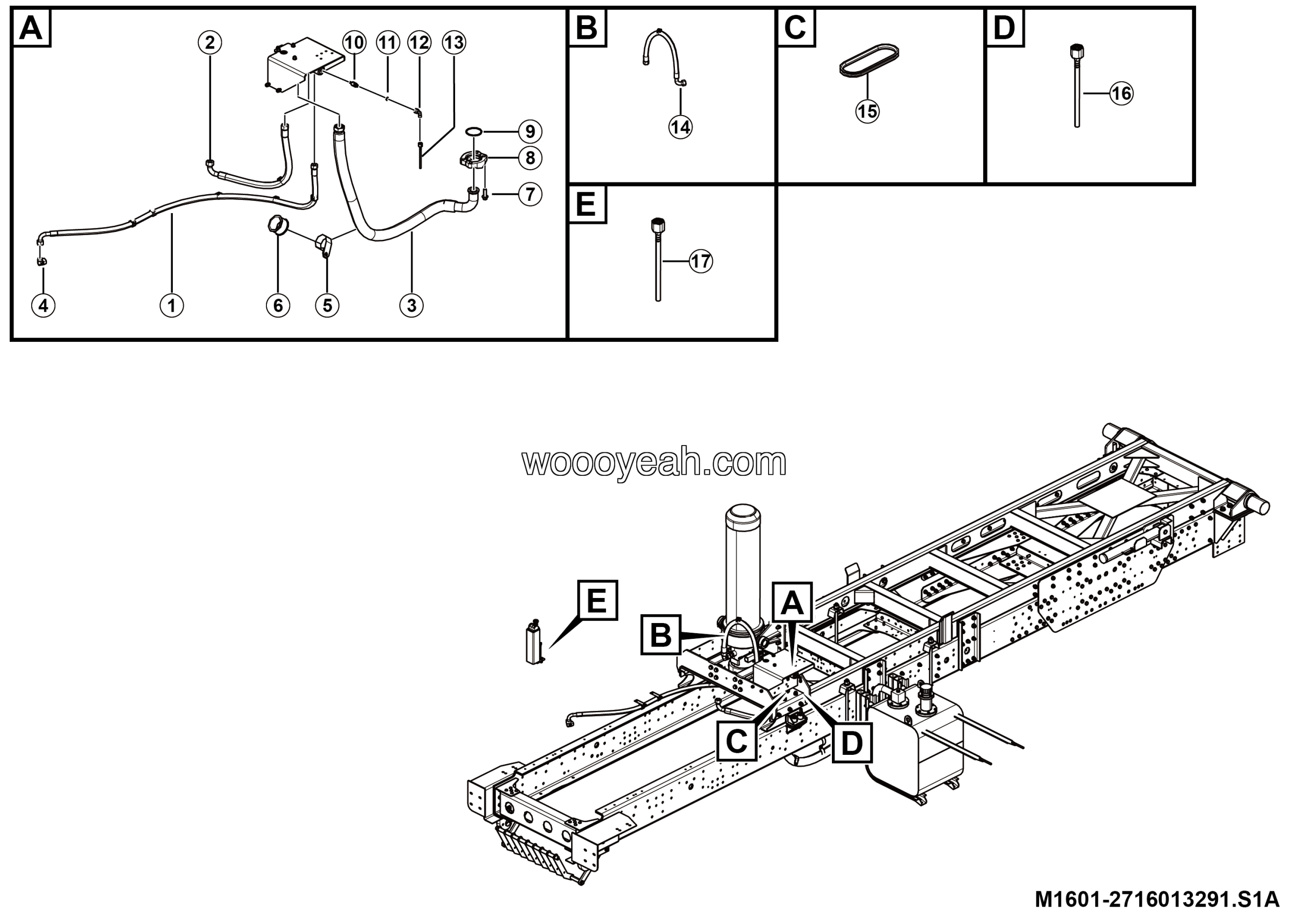 A
2
10
11
12
13
9
8
7
4
1
6
5
3

B
14

C
15

D
16

E
17

woooyeah.com

E
B
A
C
D

M1601-2716013291.S1A