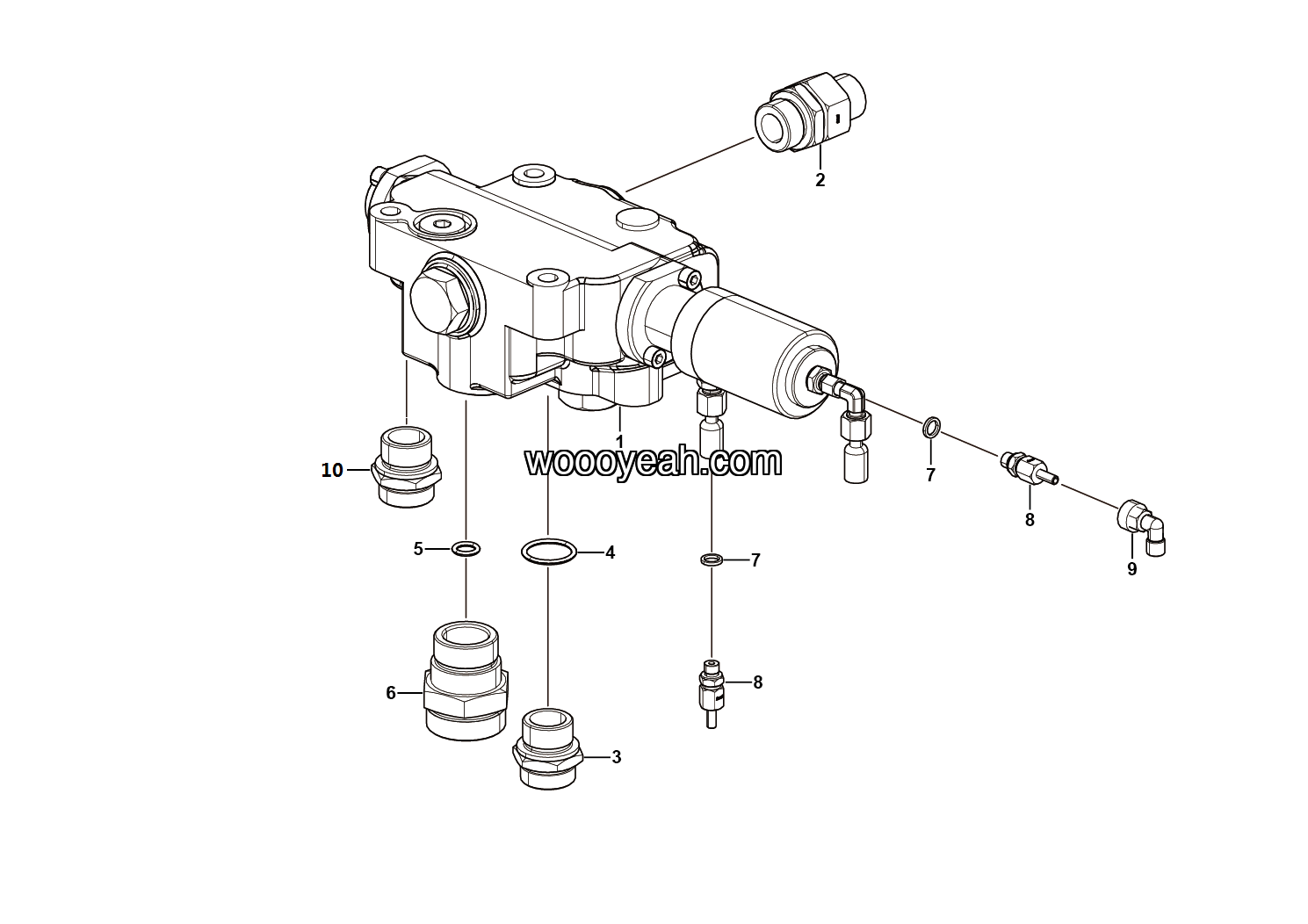 2
1
woooyeah.com
10
7
8
9
5
4
7
6
8
3