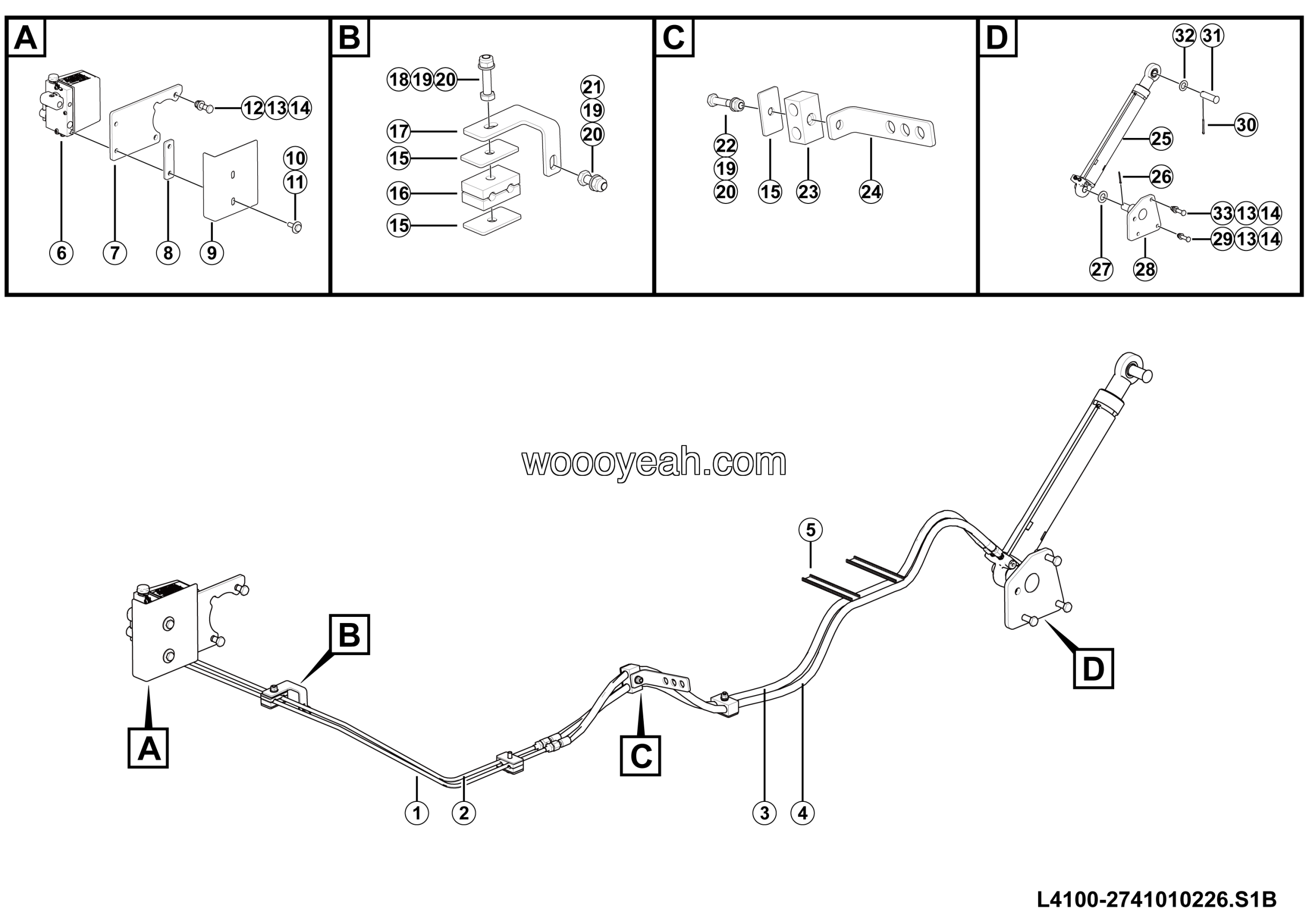 A
12 13 14
10
11
6 7 8 9

B
18 19 20
21
19
20
17
15
16
15

C
22
19
20
15 23 24

D
32 31
30
25
26
33 13 14
29 13 14
27 28

woooyeah.com

5
B
D
A
C
1 2 3 4

L4100-2741010226.S1B