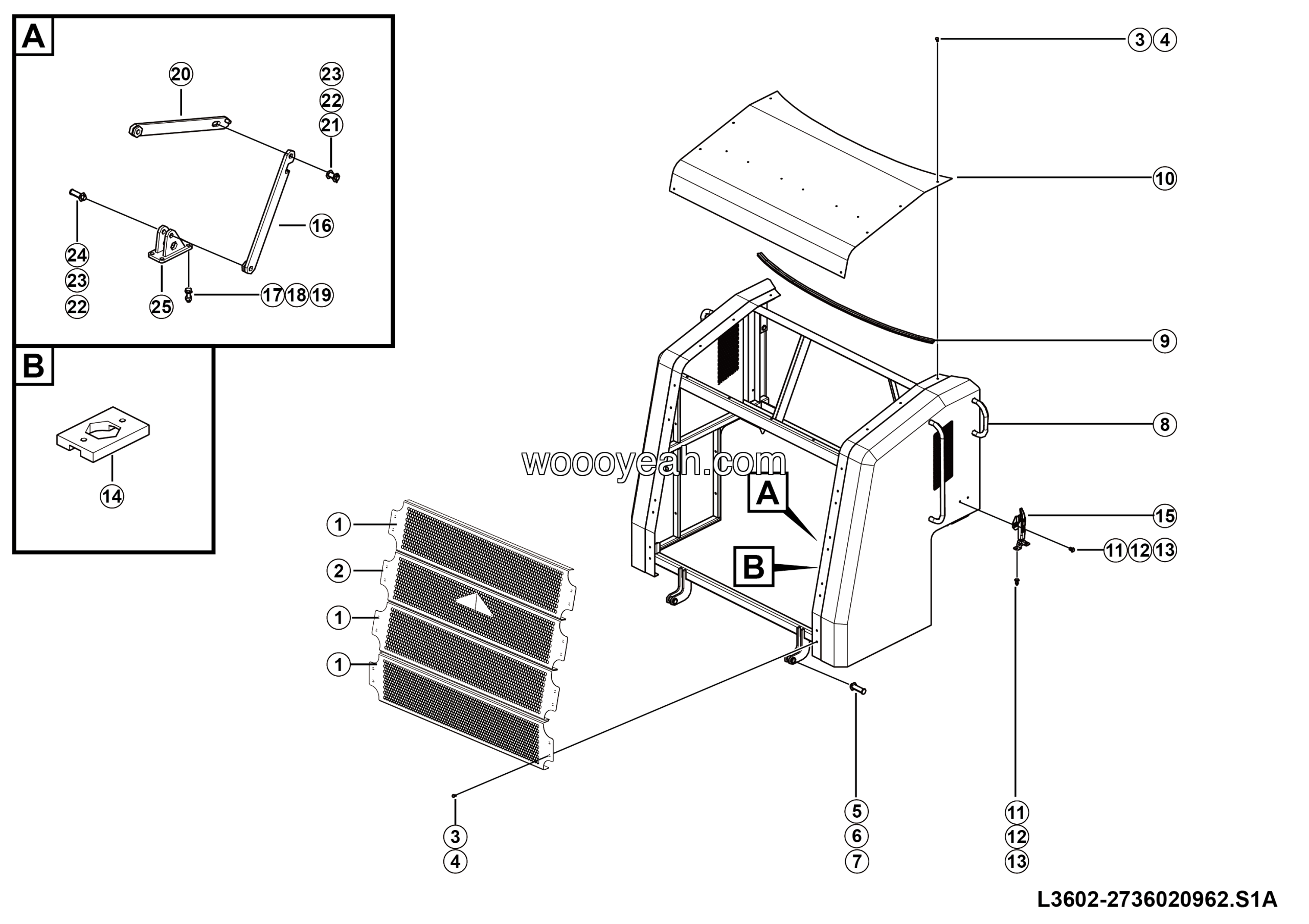 A

20

23
22
21

16

24
23
22

25

17 18 19

B

14

3 4

10

9

8

woooyeah.com

A

B

15

11 12 13

1

2

1

1

3
4

5
6
7

11
12
13

L3602-2736020962.S1A