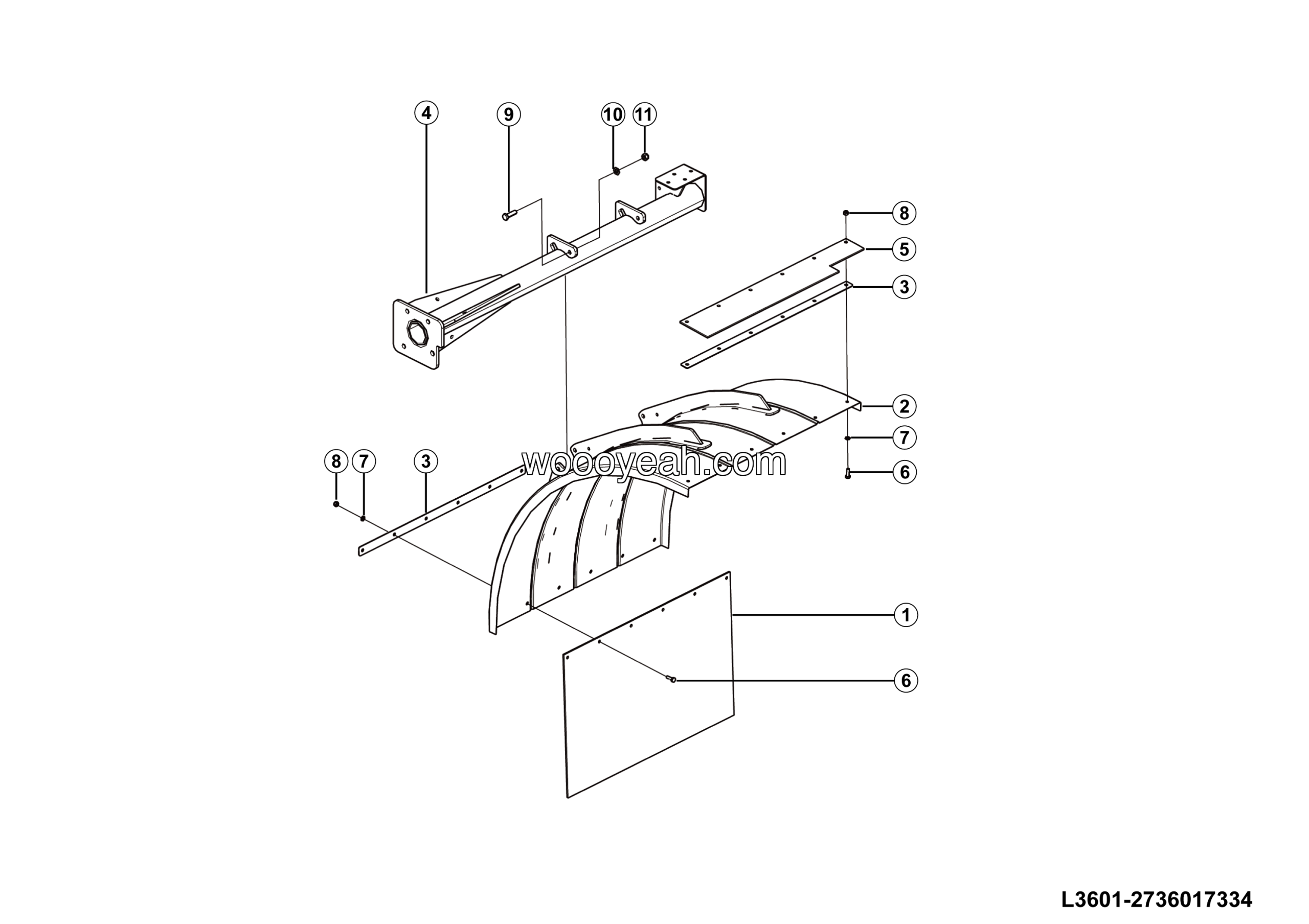 4
9
10
11
8
5
3
2
7
6
8
7
3
woooyeah.com
1
6
L3601-2736017334