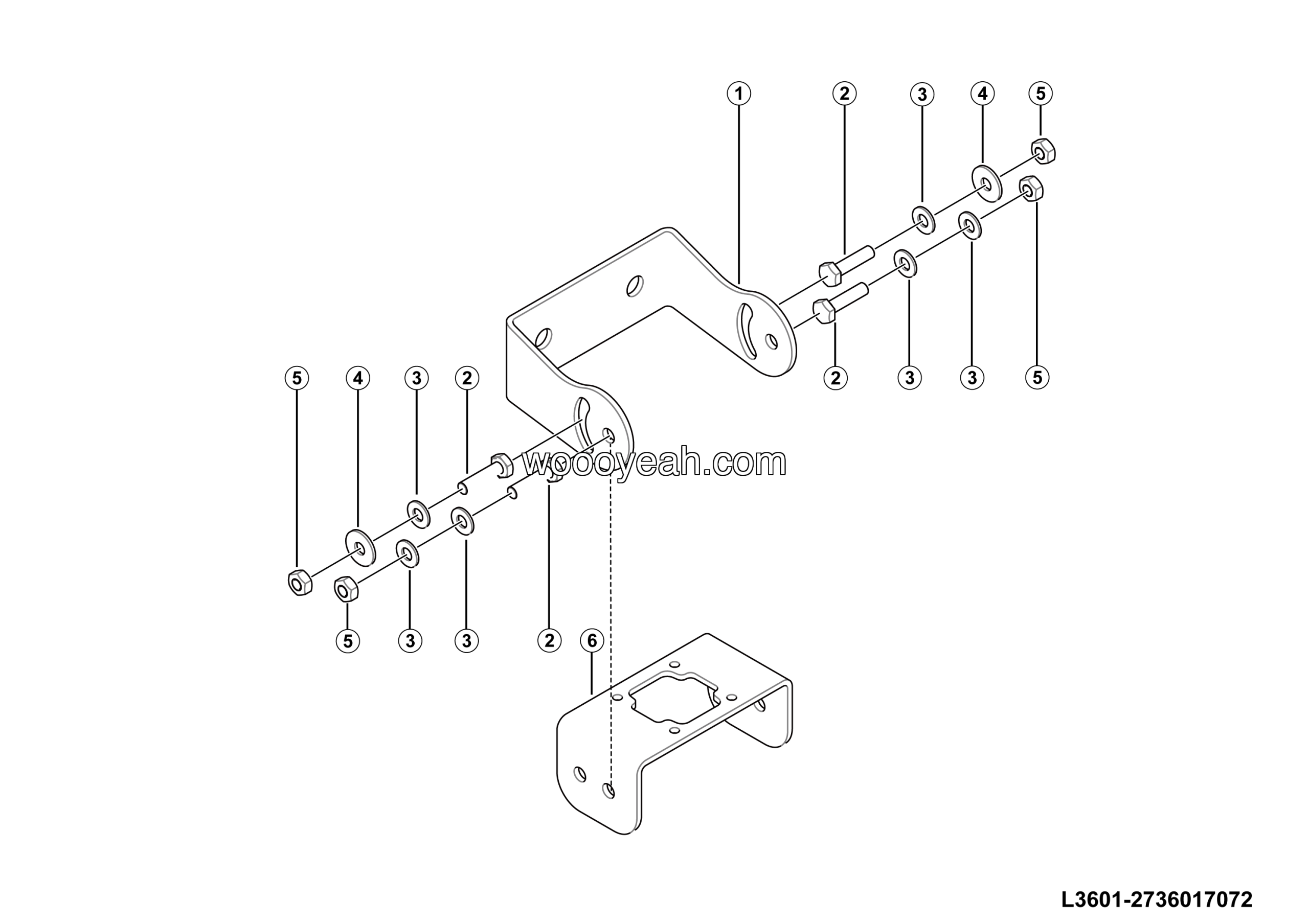 1
2
3
4
5
2
3
3
5
5
4
3
2
wooyeah.com
5
3
3
2
6
L3601-2736017072