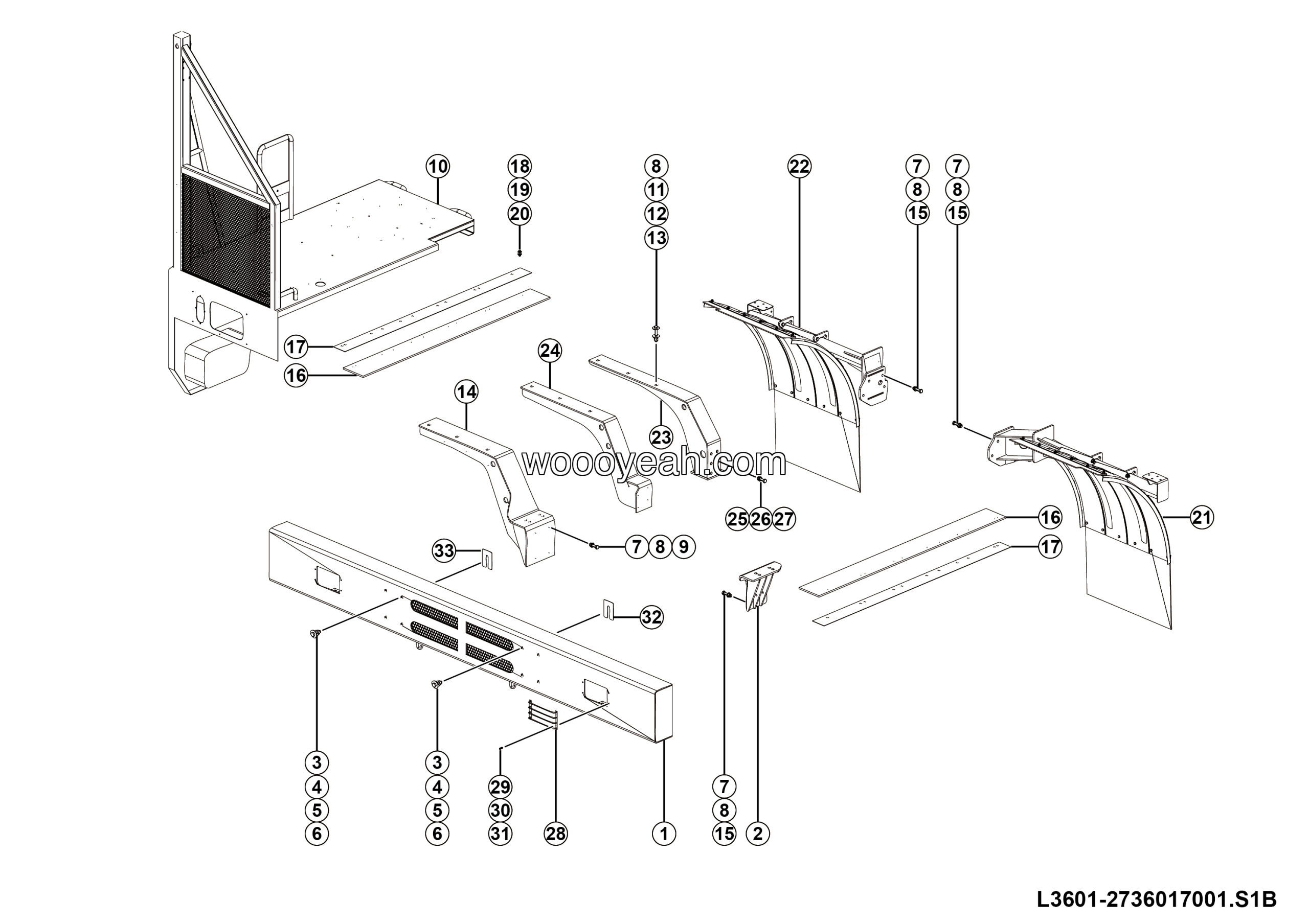 10
18
19
20
8
11
12
13
22
7
8
15
7
8
15
17
16
24
14
23
woooyeah.com
25 26 27
16
21
17
33
7 8 9
32
3
4
5
6
3
4
5
6
29
30
31
28
1
7
8
15
2
L3601-2736017001.S1B