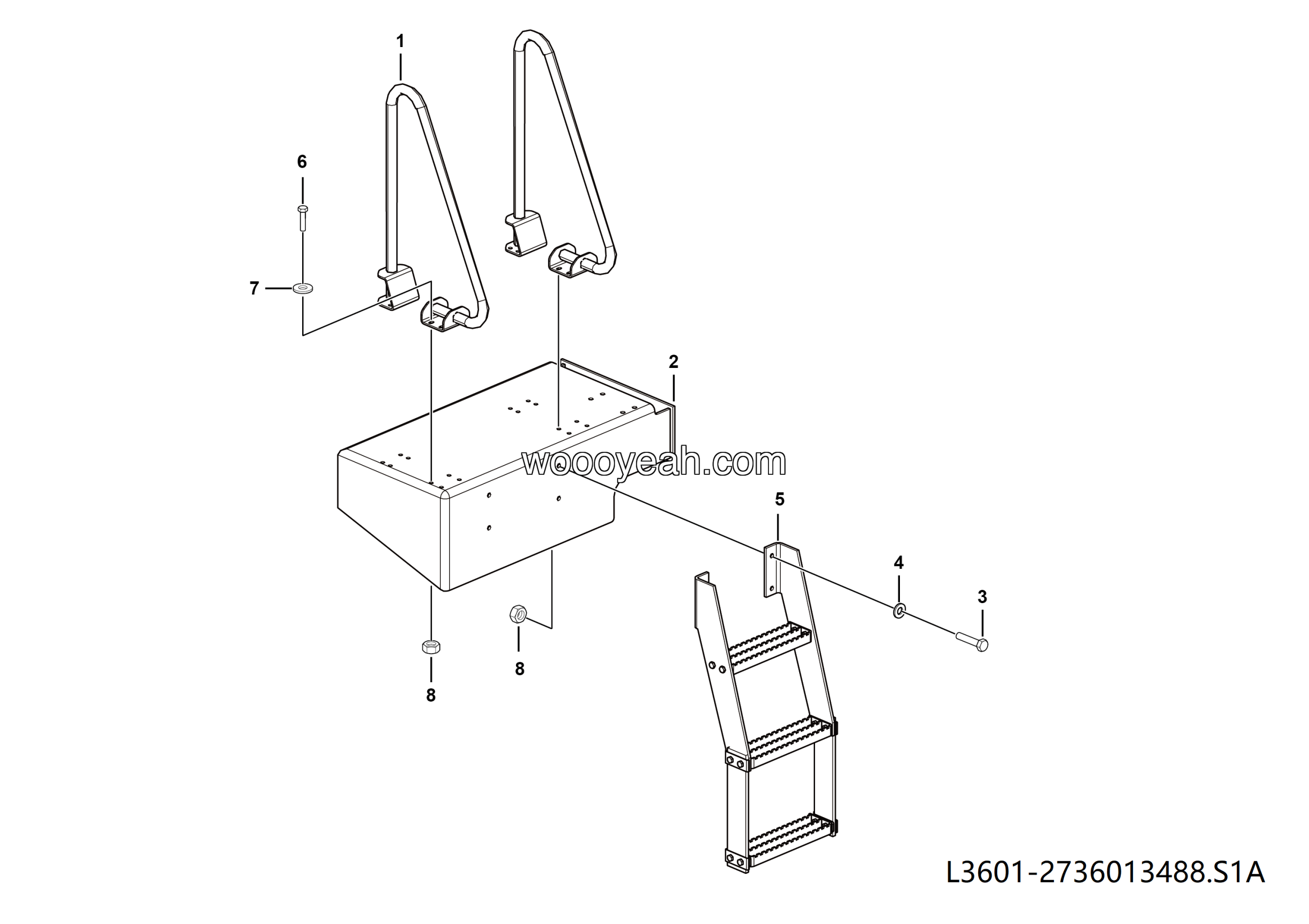 1

6

7

2

woooyeah.com

5

4

3

8

8

L3601-2736013488.S1A