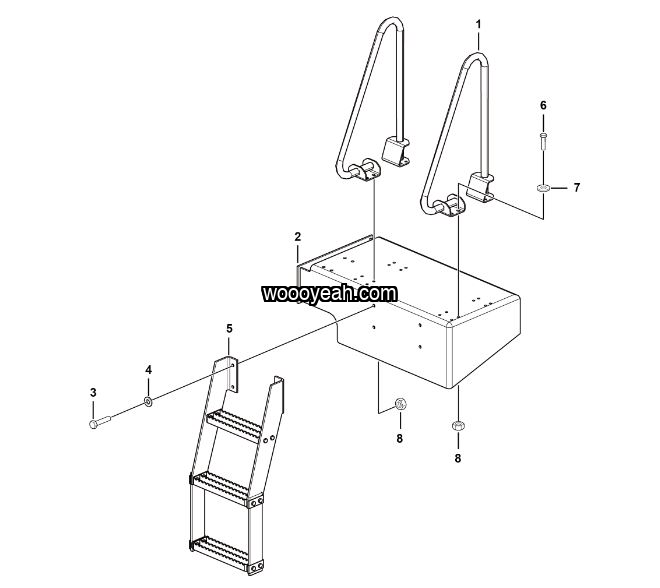 1
6
7
2
woooyeah.com
5
4
3
8
8