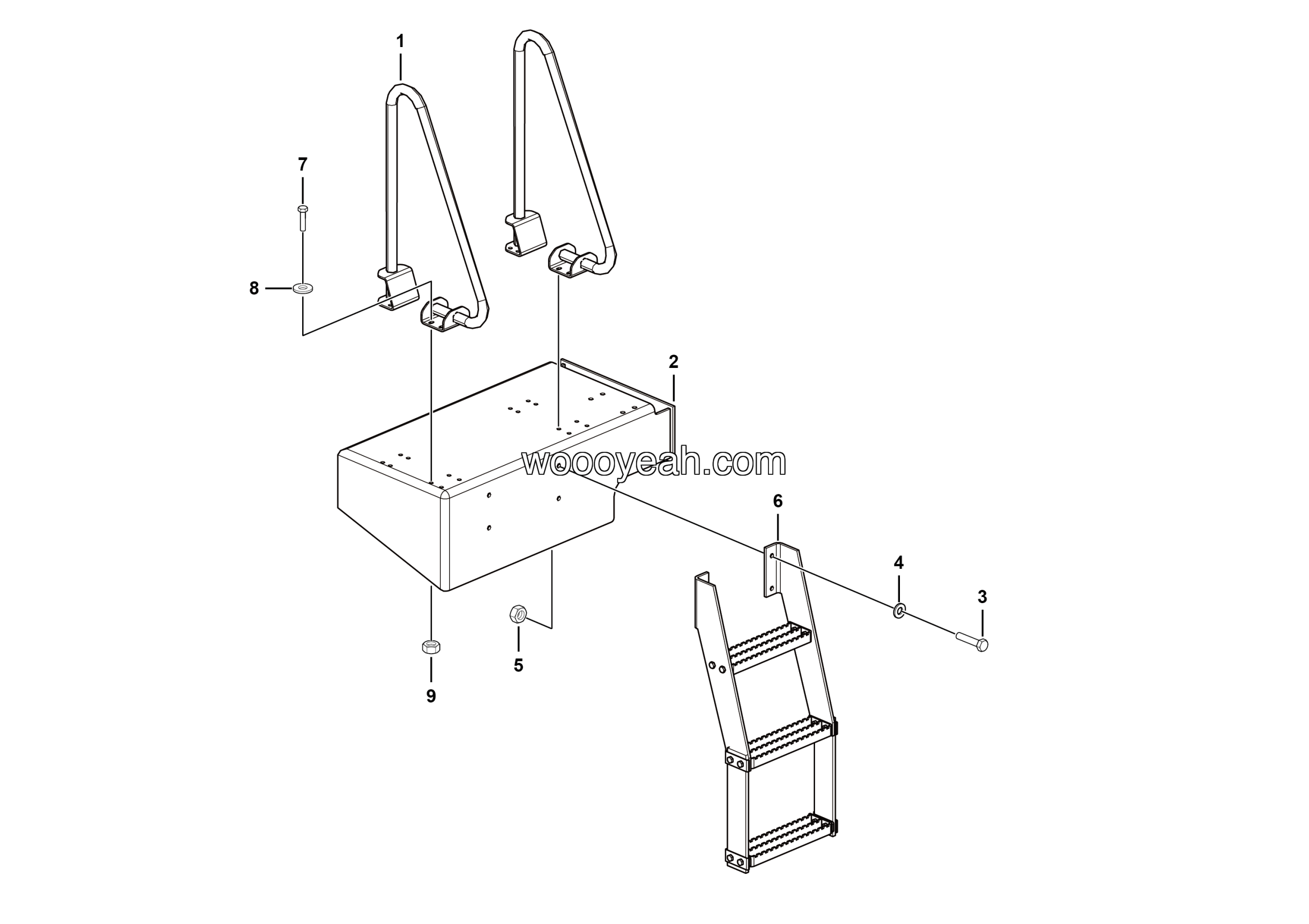 1

7

8

2

woooyeah.com

6

4

3

5

9