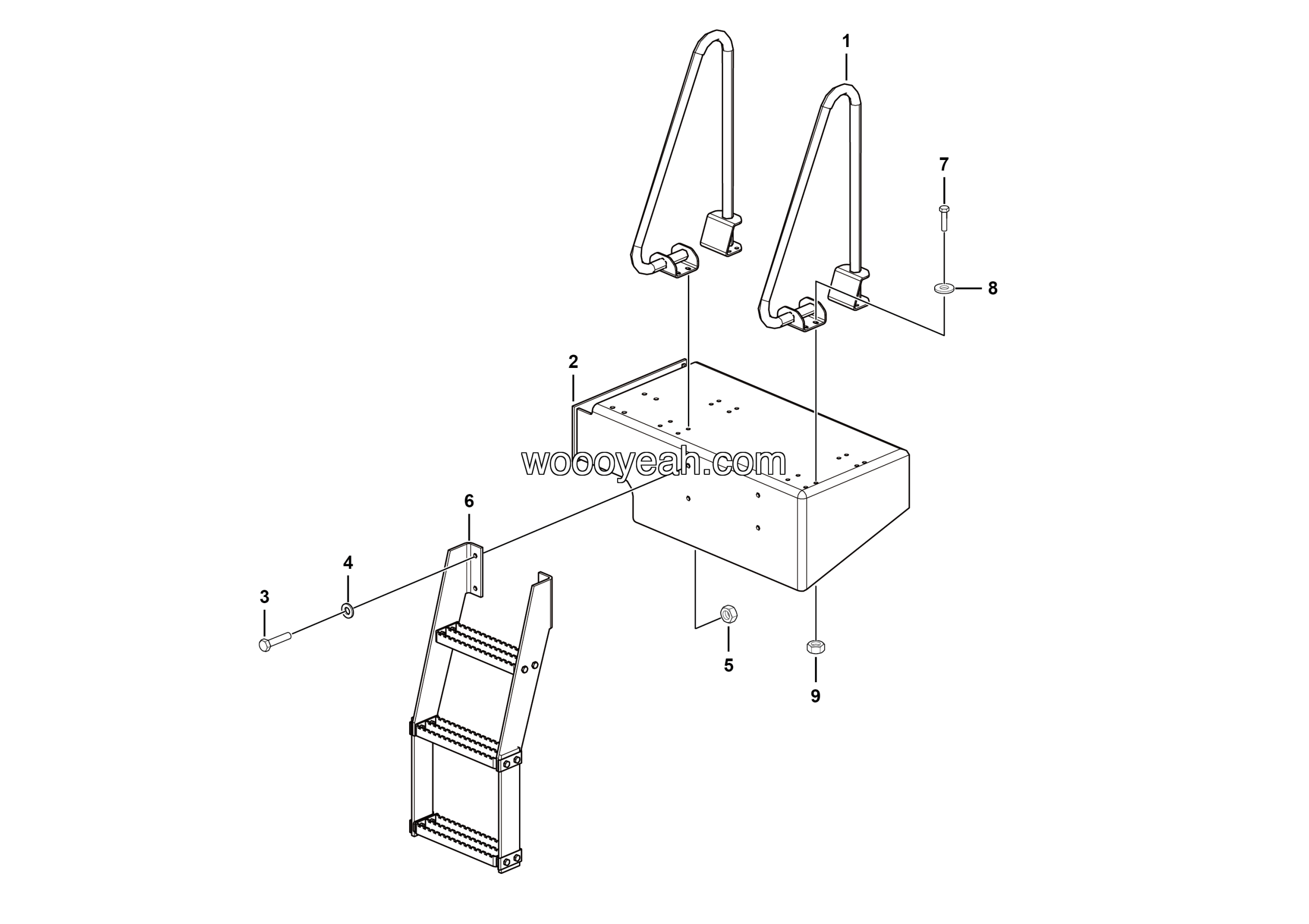 1
7
8
2
woooyeah.com
6
4
3
5
9