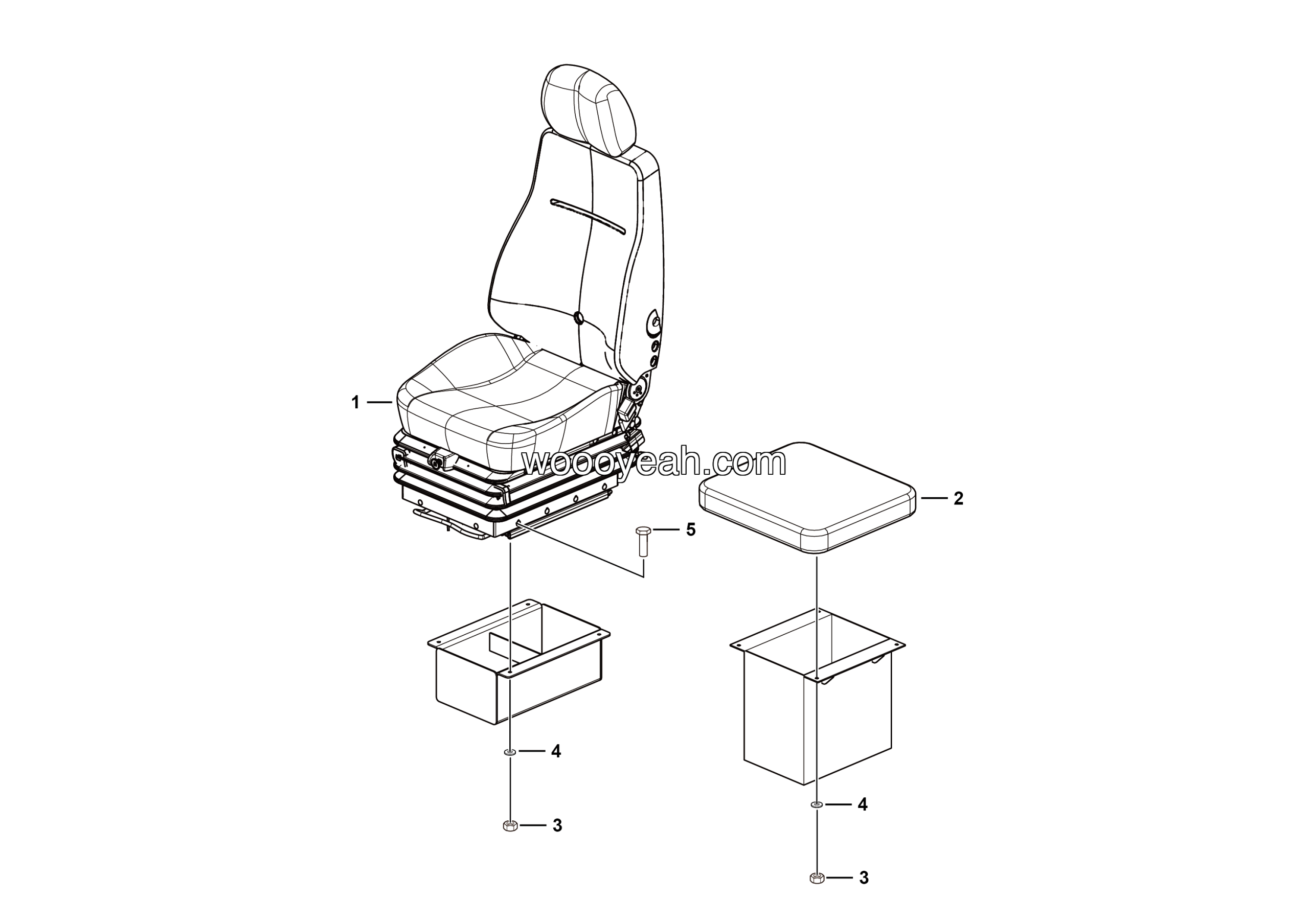 1

woooyeah.com

2

5

4

3

4

3