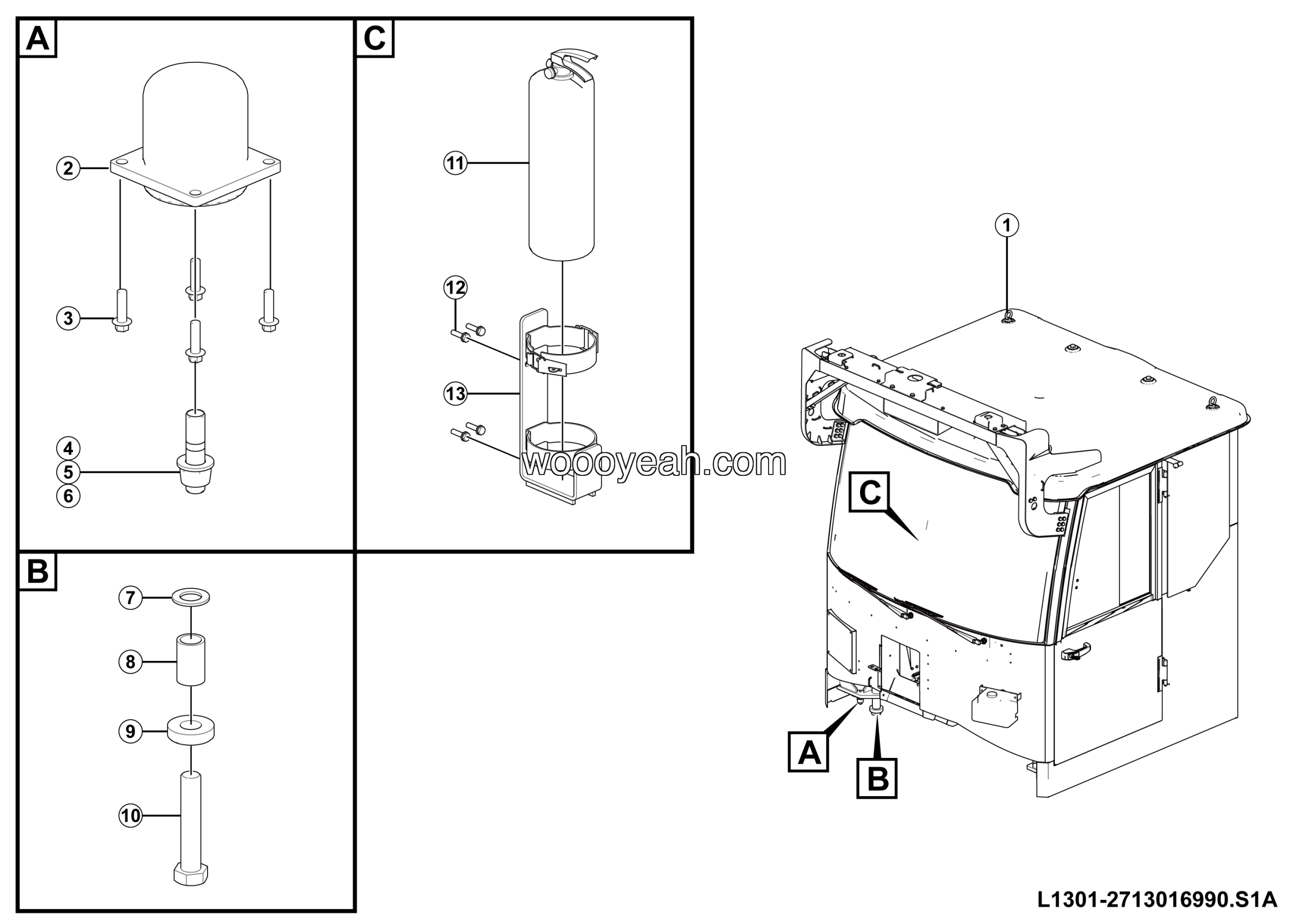 A
2
3
4
5
6

C
11
12
13

woooyeah.com

B
7
8
9
10

1
C
A
B

L1301-2713016990.S1A