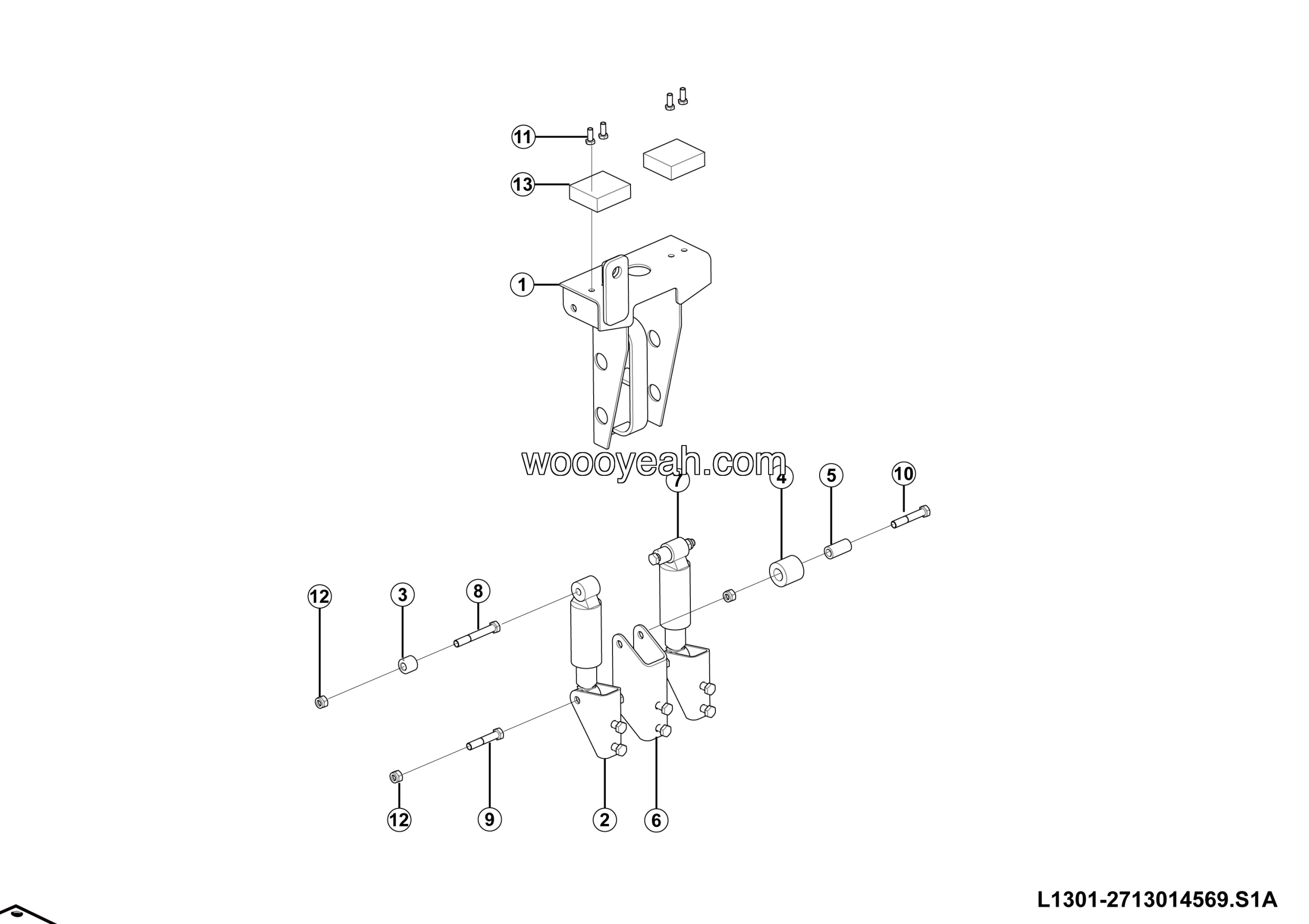 11
13
1
woooyeah.com
7
4
5
10
12
3
8
12
9
2
6
L1301-2713014569.S1A