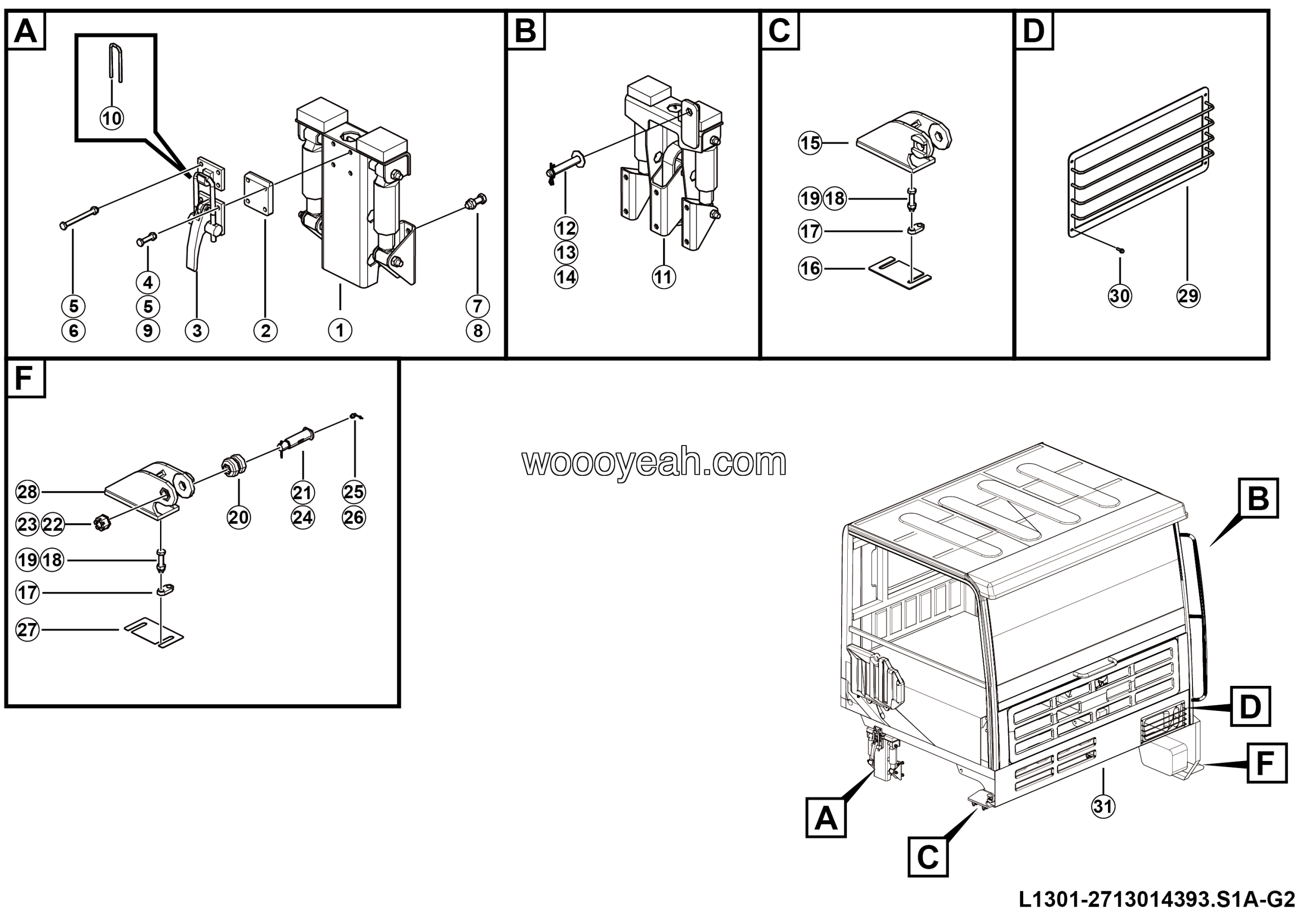 A

10

5
6

4
5
9

3

2

1

7
8

B

12
13
14

11

C

15

19 18

17

16

D

30

29

F

28

23 22

19 18

17

27

20

21
24

25
26

woooyeah.com

B

D

F

A

C

31

L1301-2713014393.S1A-G2