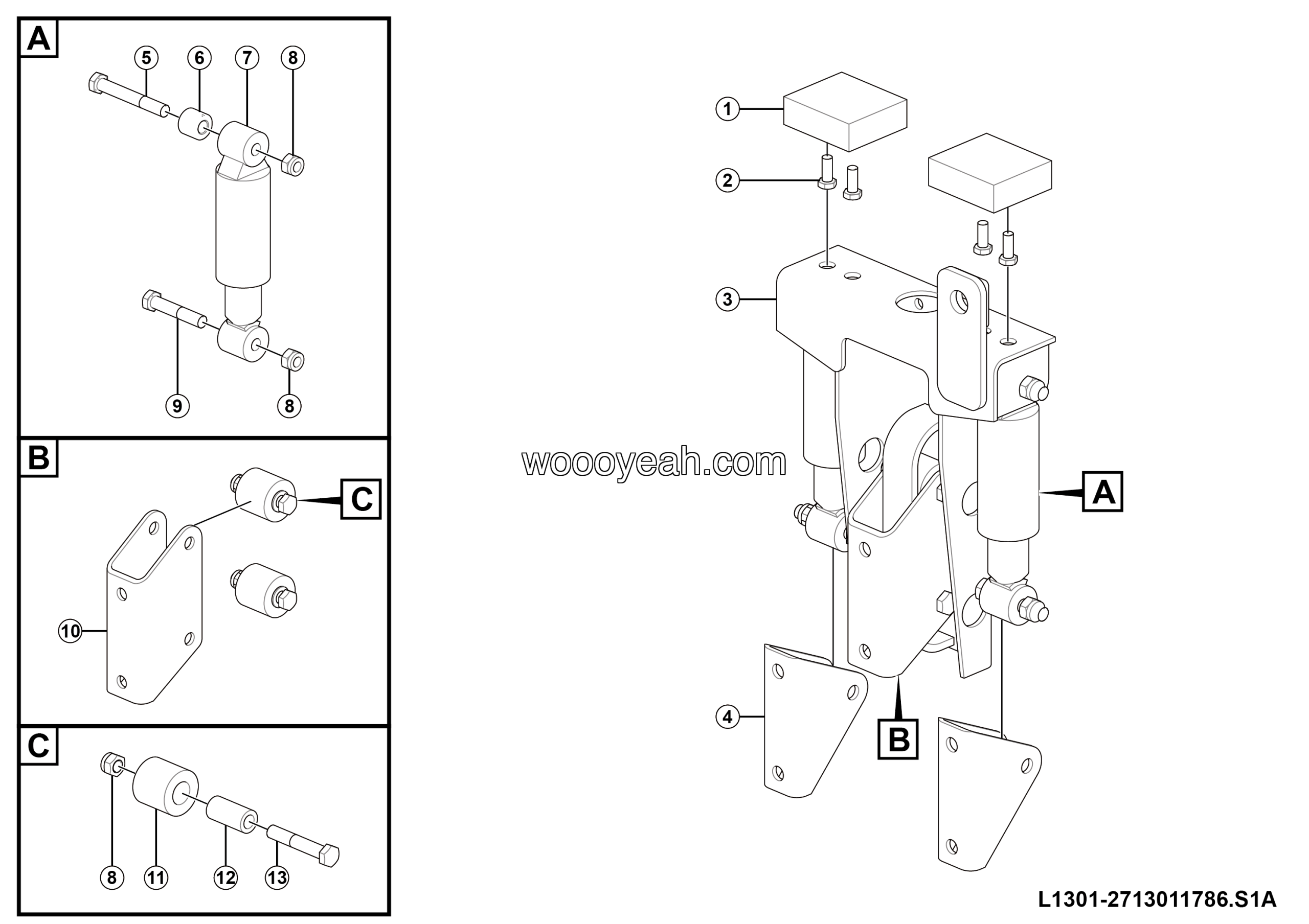 A
5
6
7
8
9
8
B
C
10
C
8
11
12
13
1
2
3
woooyeah.com
A
4
B
L1301-2713011786.S1A