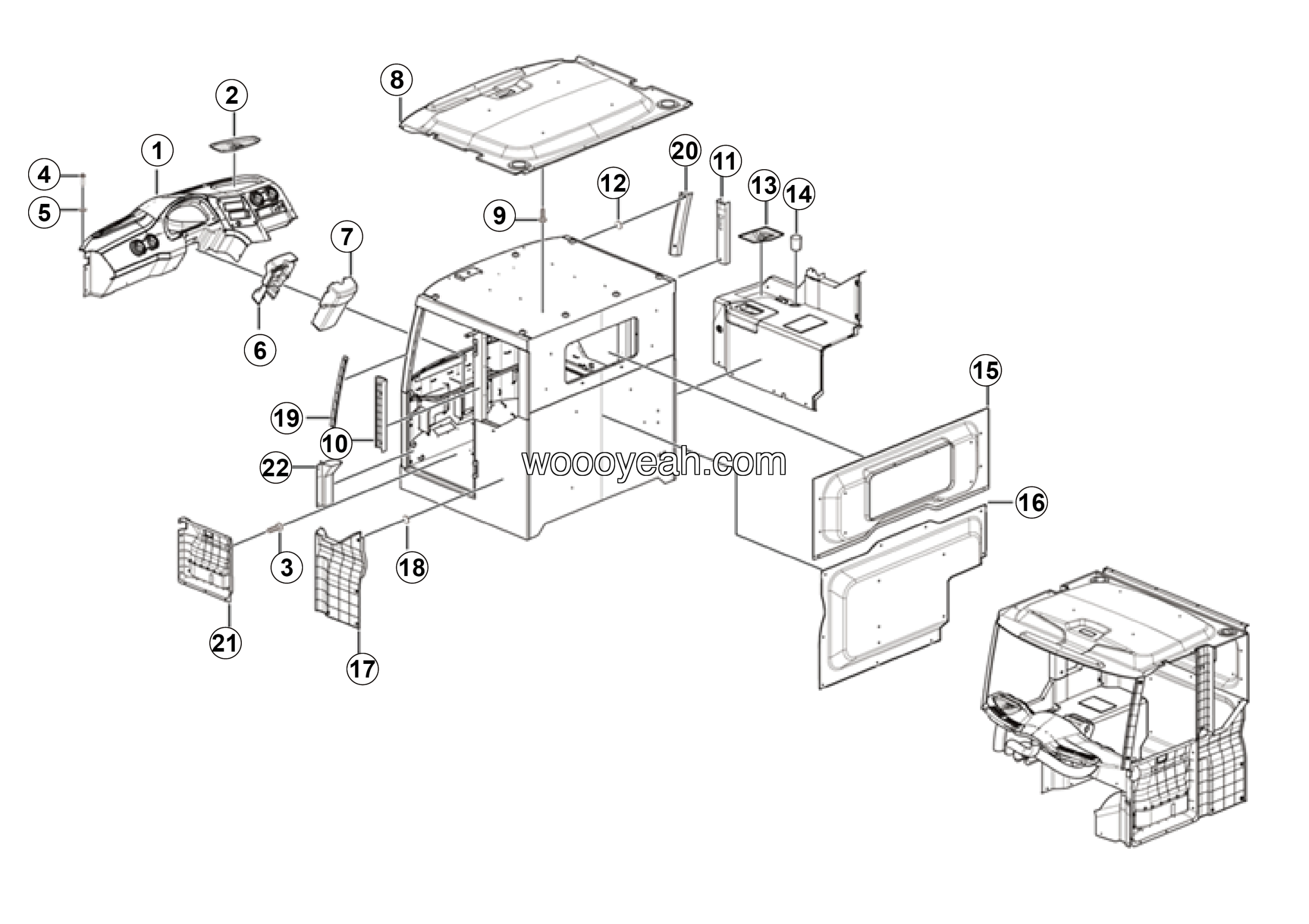 8
2
1
4
5
20
11
12
13
14
9
7
6
15
19
10
22
woooyeah.com
16
3
18
21
17