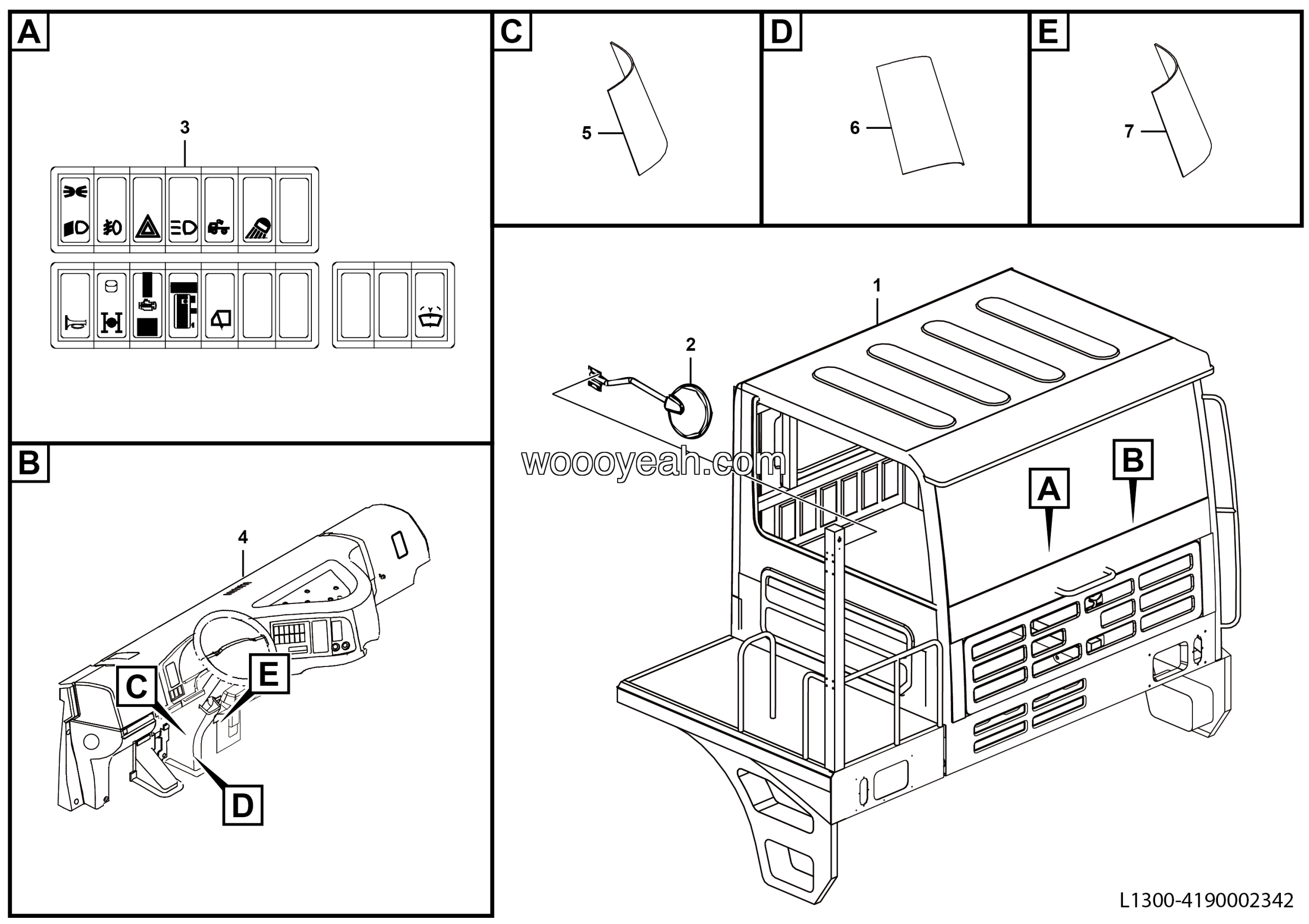 A

3

B

4

C

E

D

C

5

D

6

E

7

1

2

woooyeah.com

A

B

L1300-4190002342