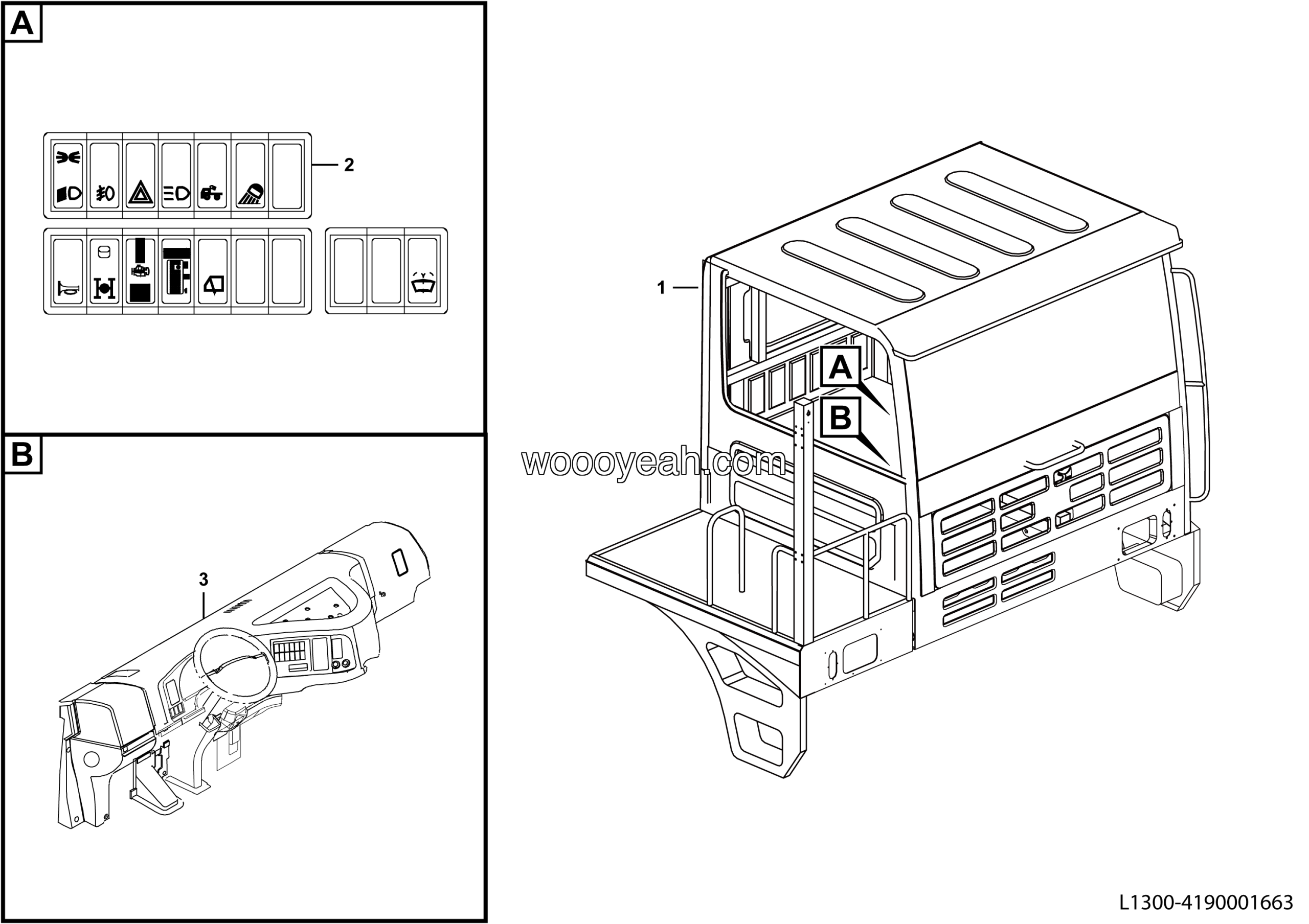 A

2

B

3

1

A

B

woooyeah.com

L1300-4190001663