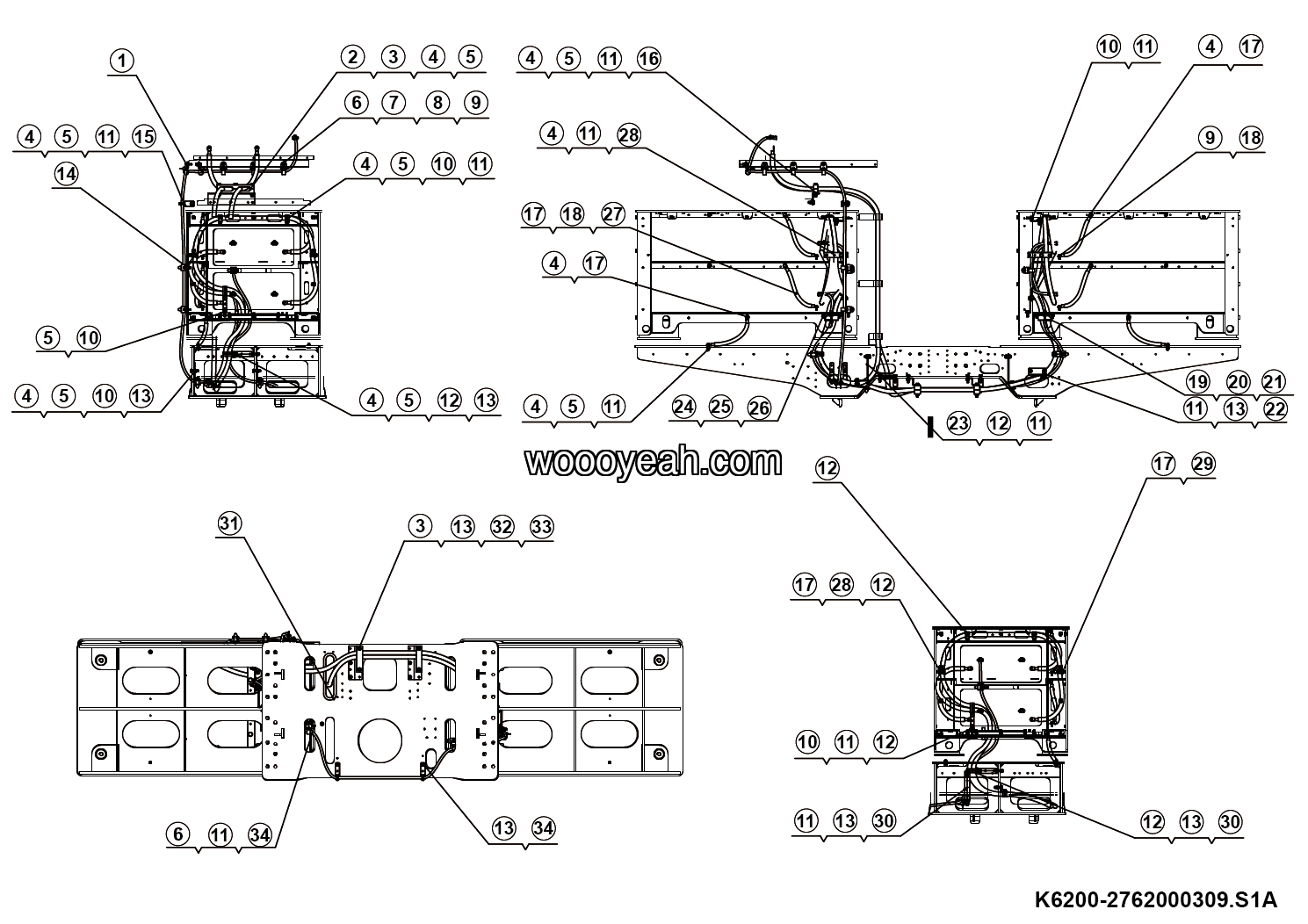 1
2 3 4 5
6 7 8 9
4 5 11 15
14
4 5 10 11
5 10
4 5 10 13
4 5 12 13
4 5 11 16
4 11 28
17 18 27
4 17
4 5 11
24 25 26
10 11
4 17
9 18
19 20 21
11 13 22
23 12 11
woooyeah.com
12
17 29
17 28 12
10 11 12
11 13 30
12 13 30
31
3 13 32 33
6 11 34
13 34
K6200-2762000309.S1A