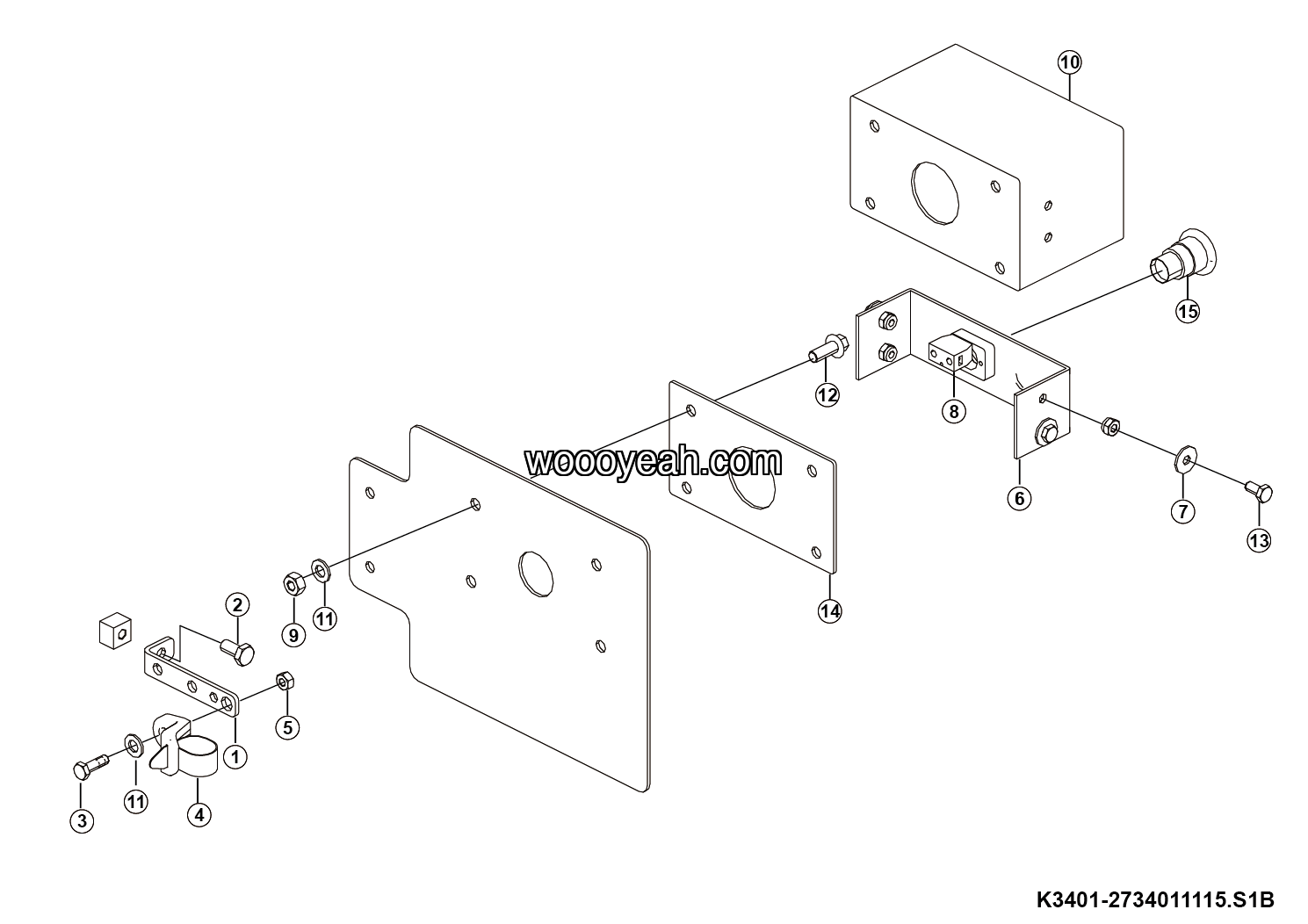 10
15
12
8
woooyeah.com
6
7
13
14
2
9
11
5
1
3
11
4
K3401-2734011115.S1B