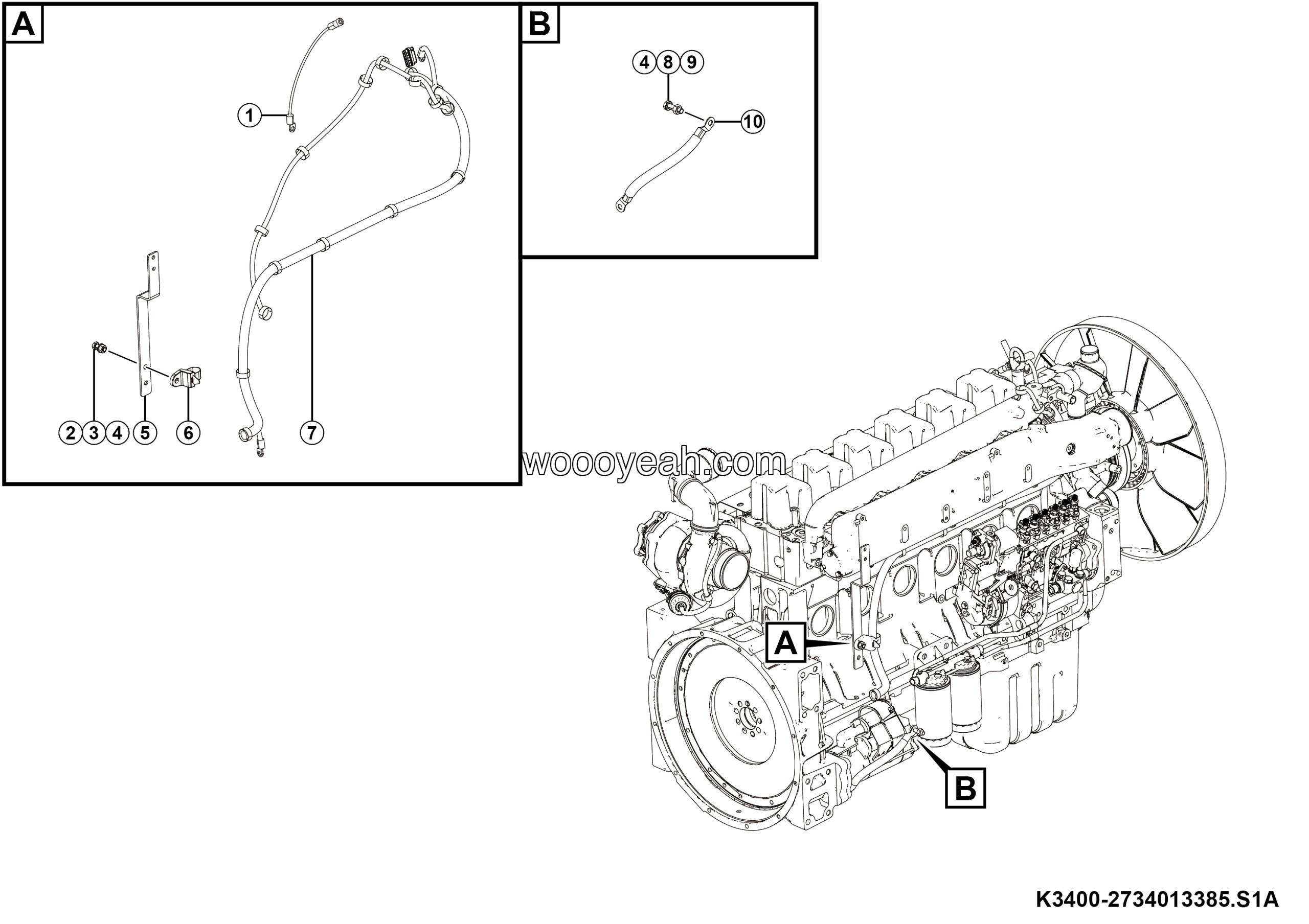 A

1

2 3 4 5 6 7

B

4 8 9

10

woooyeah.com

A

B

K3400-2734013385.S1A