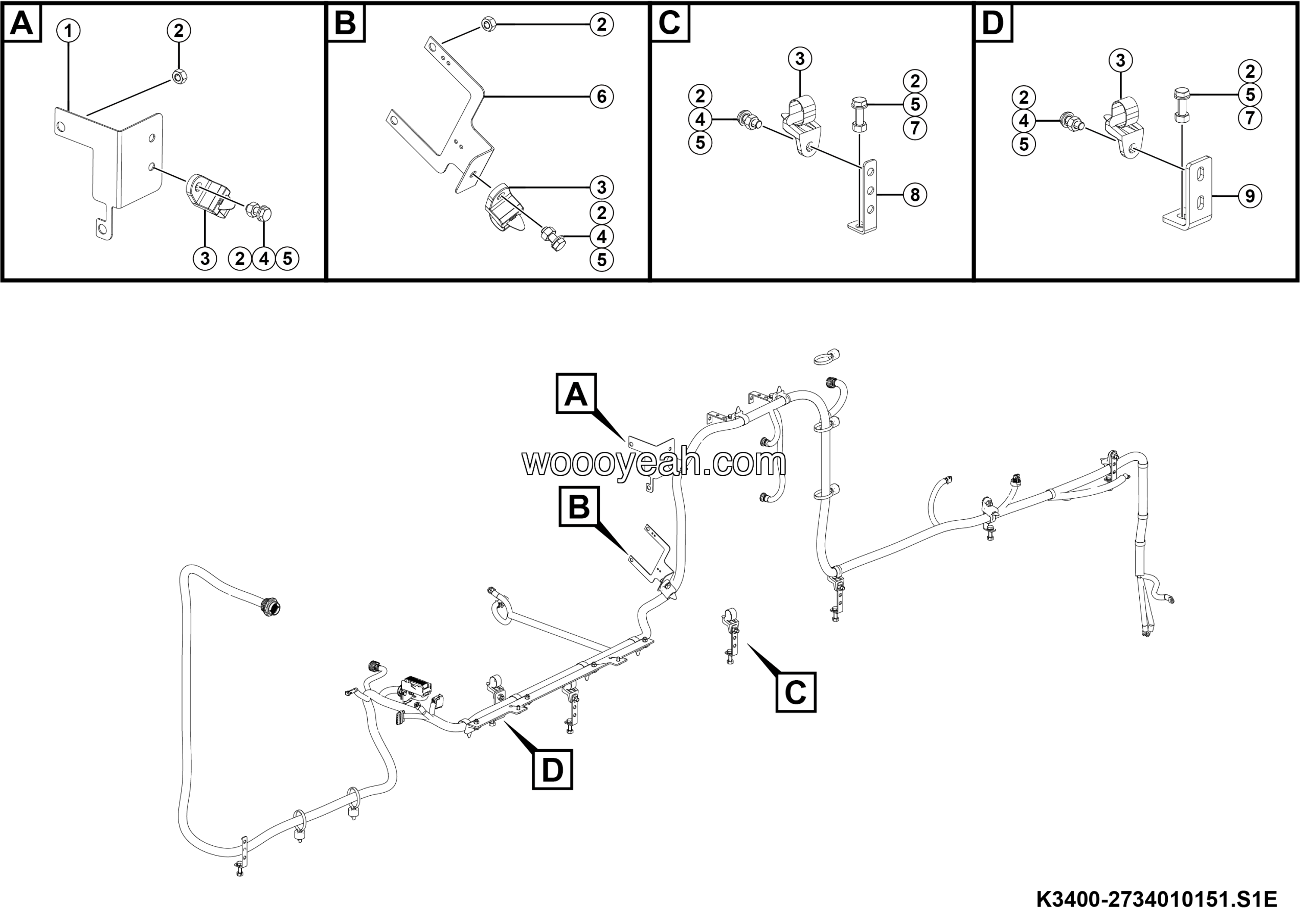 A
1
2
3
2 4 5

B
2
6
3
2
4
5

C
3
2
4
5
2
5
7
8

D
3
2
4
5
2
5
7
9

A
woooyeah.com
B
C
D

K3400-2734010151.S1E