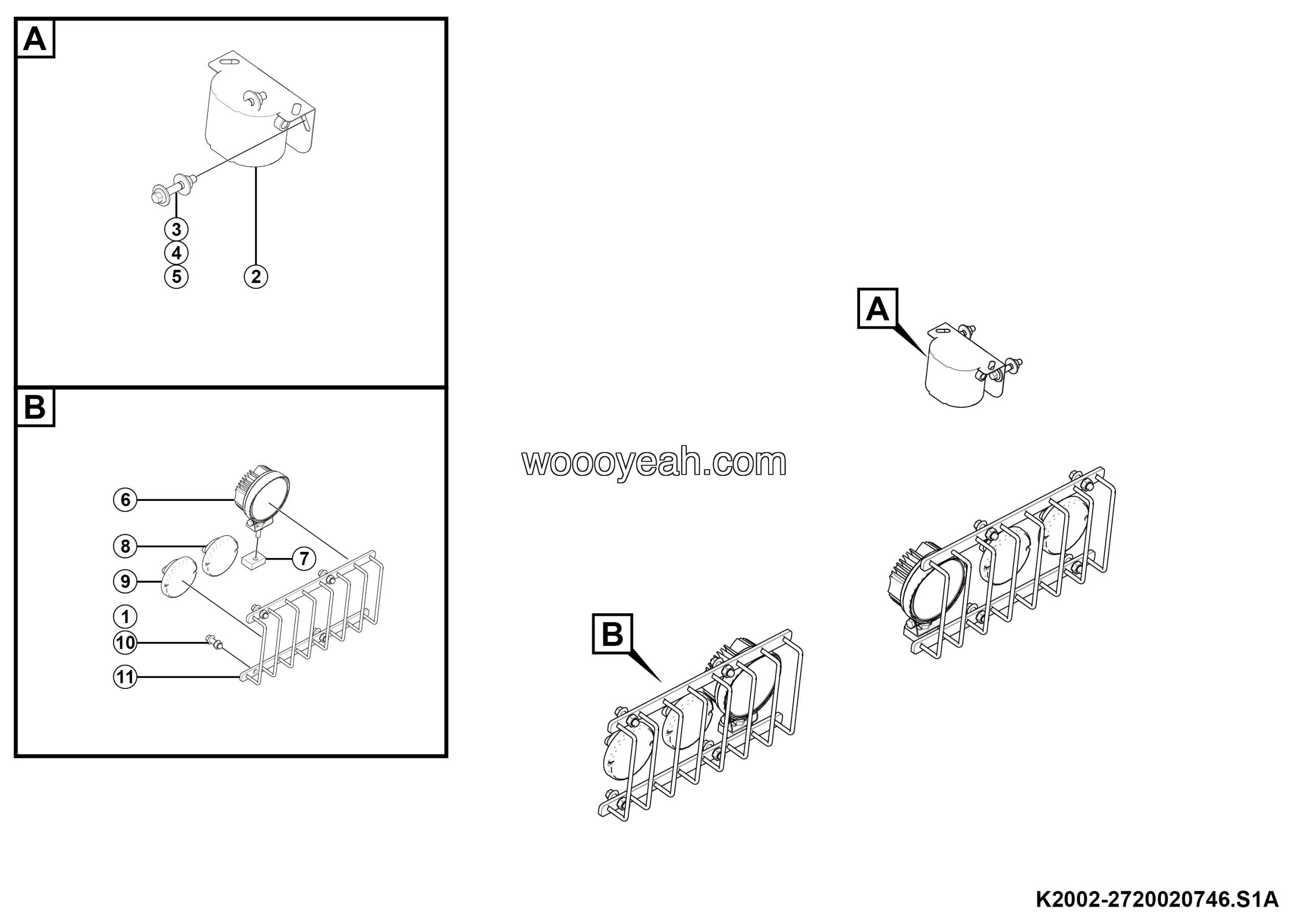 A

3
4
5
2

B

6
8
7
9
1
10
11

A

woooyeah.com

B

K2002-2720020746.S1A