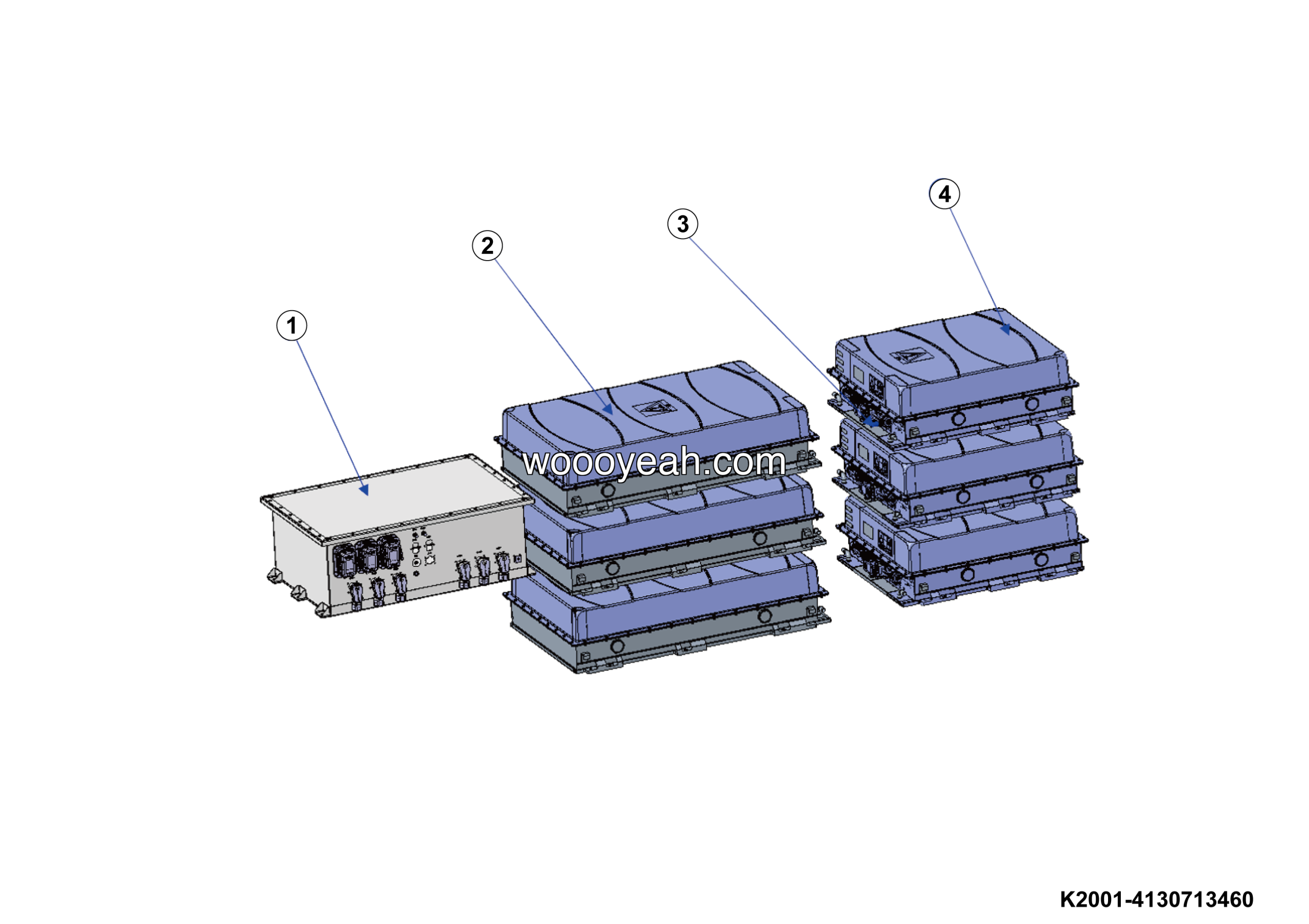 4
3
2
1
woooyeah.com
K2001-4130713460