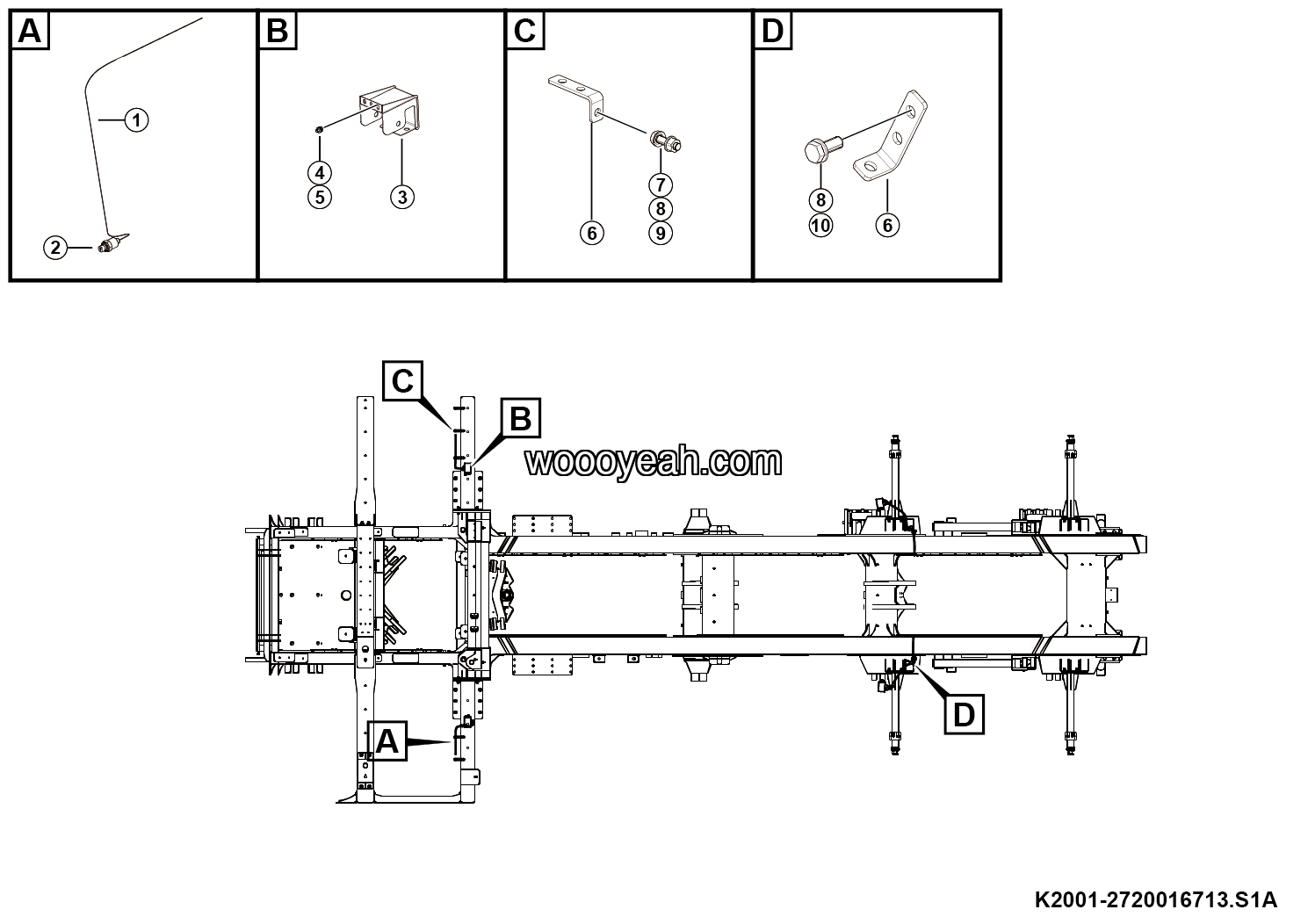 A
1
2

B
4
5
3

C
6
7
8
9

D
8
10
6

C
B
woooyeah.com
A
D

K2001-2720016713.S1A