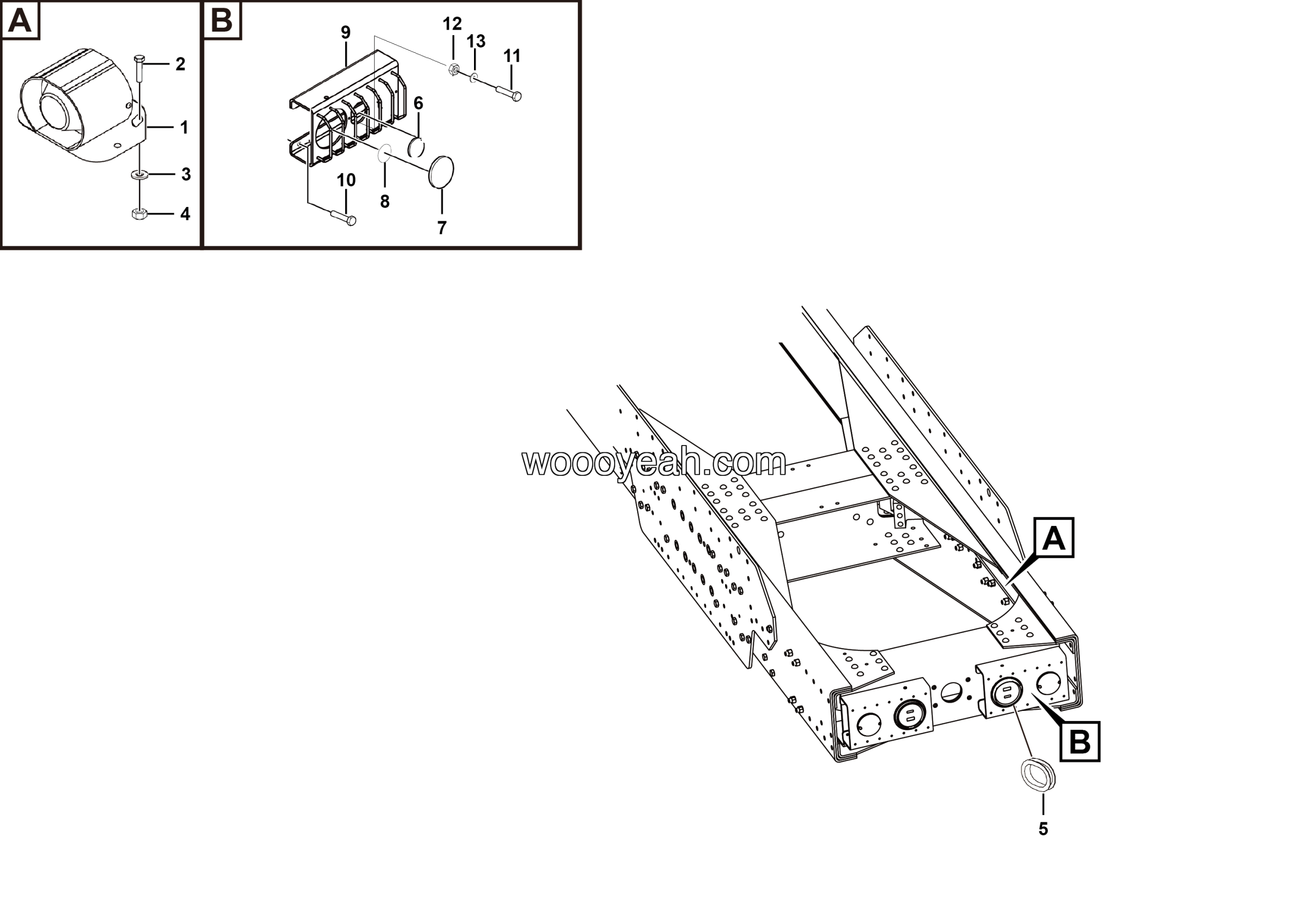 A
2
1
3
4
B
9
12
13
11
6
10
8
7
woooyeah.com
A
B
5