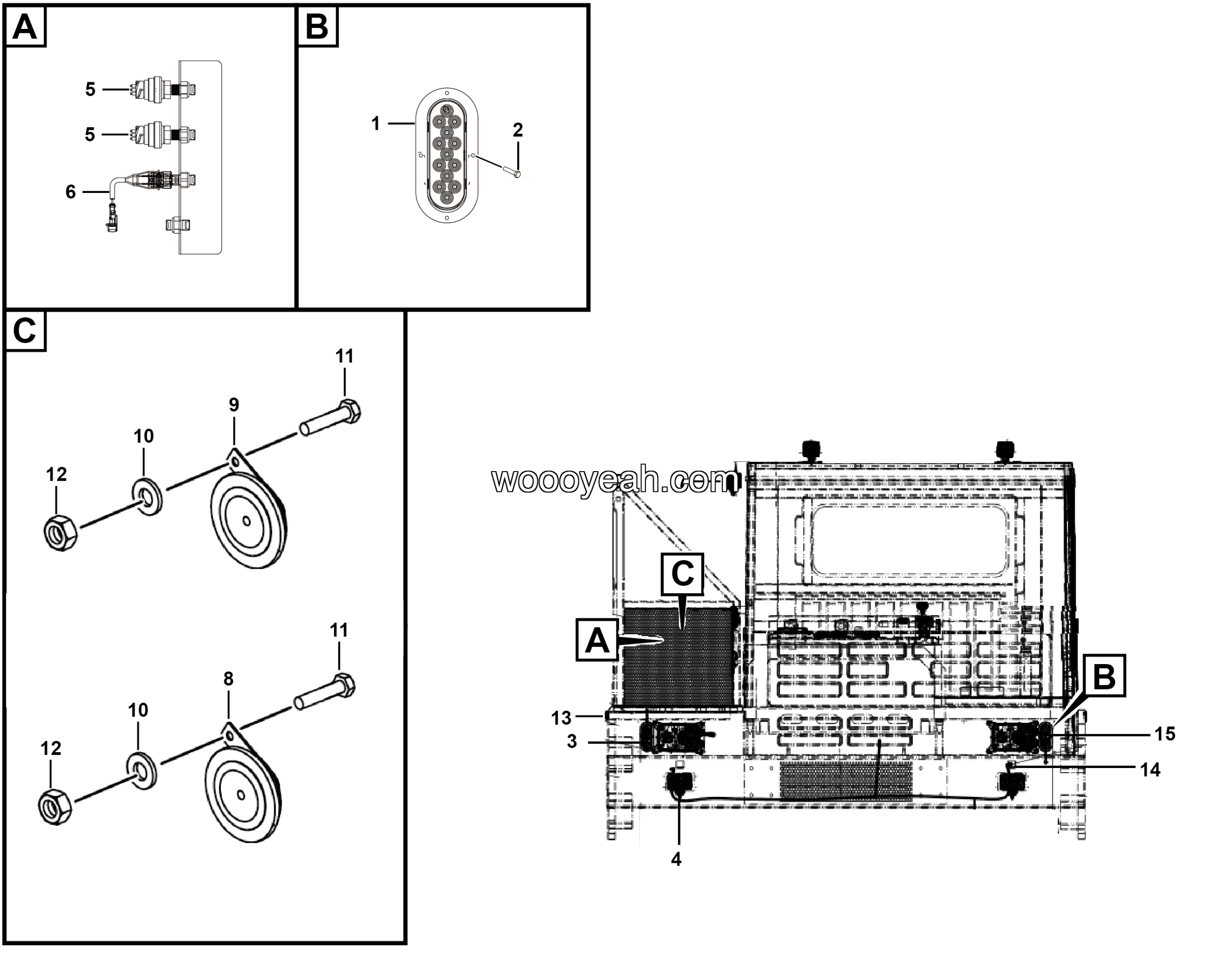 A
5
5
6

B
1
2

C
11
9
10
12
11
8
10
12

woooyeah.com
C
A
B
13
3
15
14
4