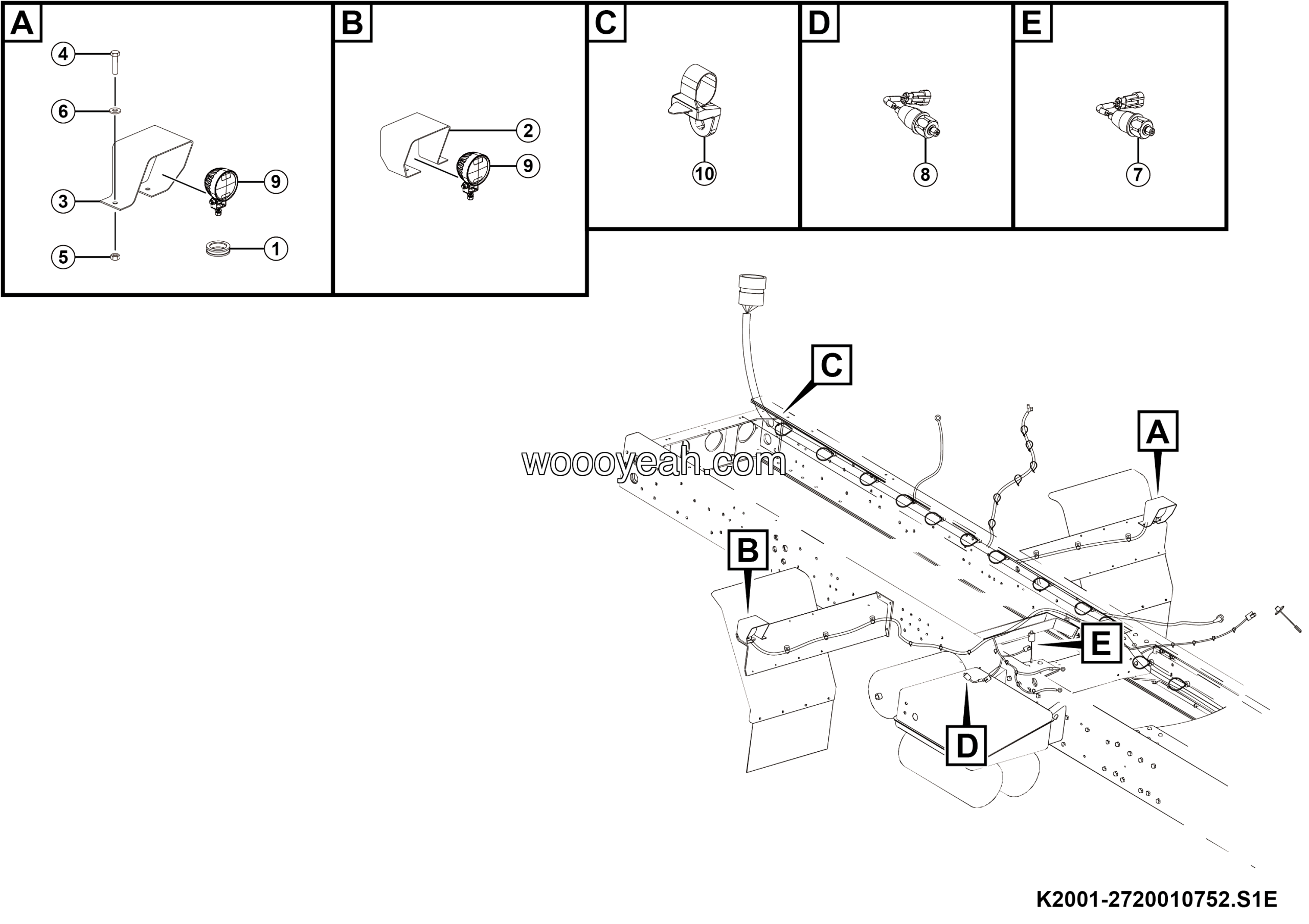 A
4
6
3
9
5
1

B
2
9

C
10

D
8

E
7

C
A
woooyeah.com
B
E
D

K2001-2720010752.S1E