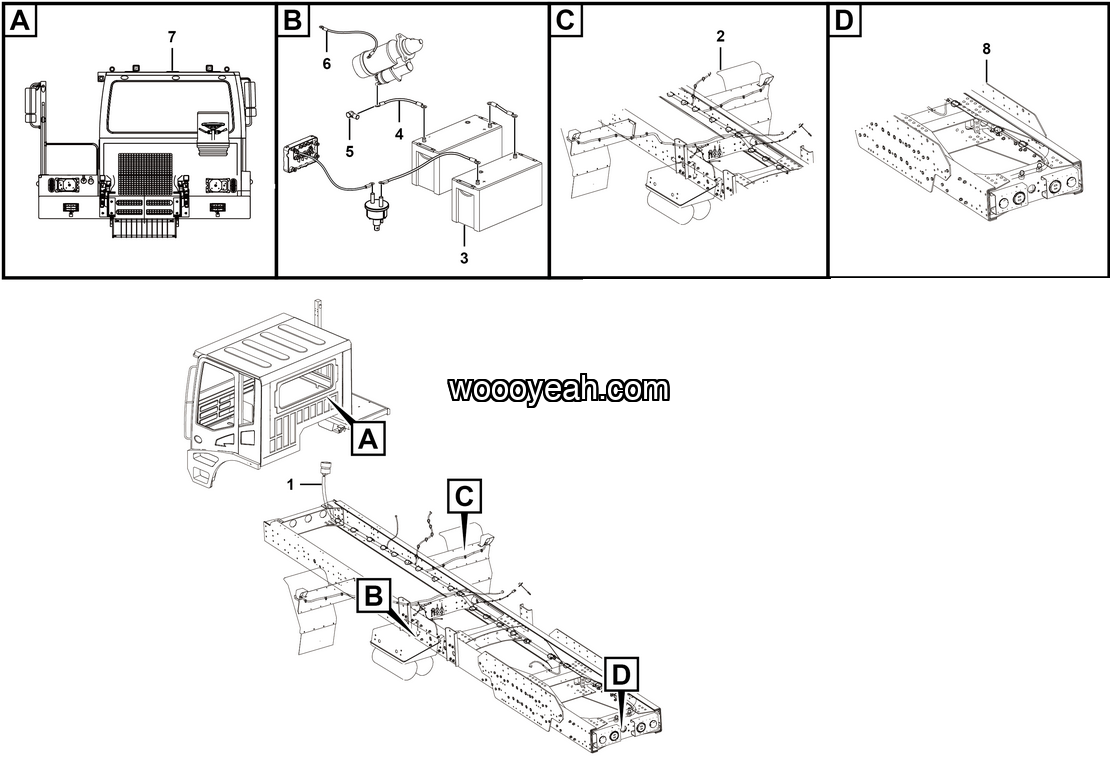 A
7

B
6
4
5
3

C
2

D
8

woooyeah.com

A
1
C
B
D