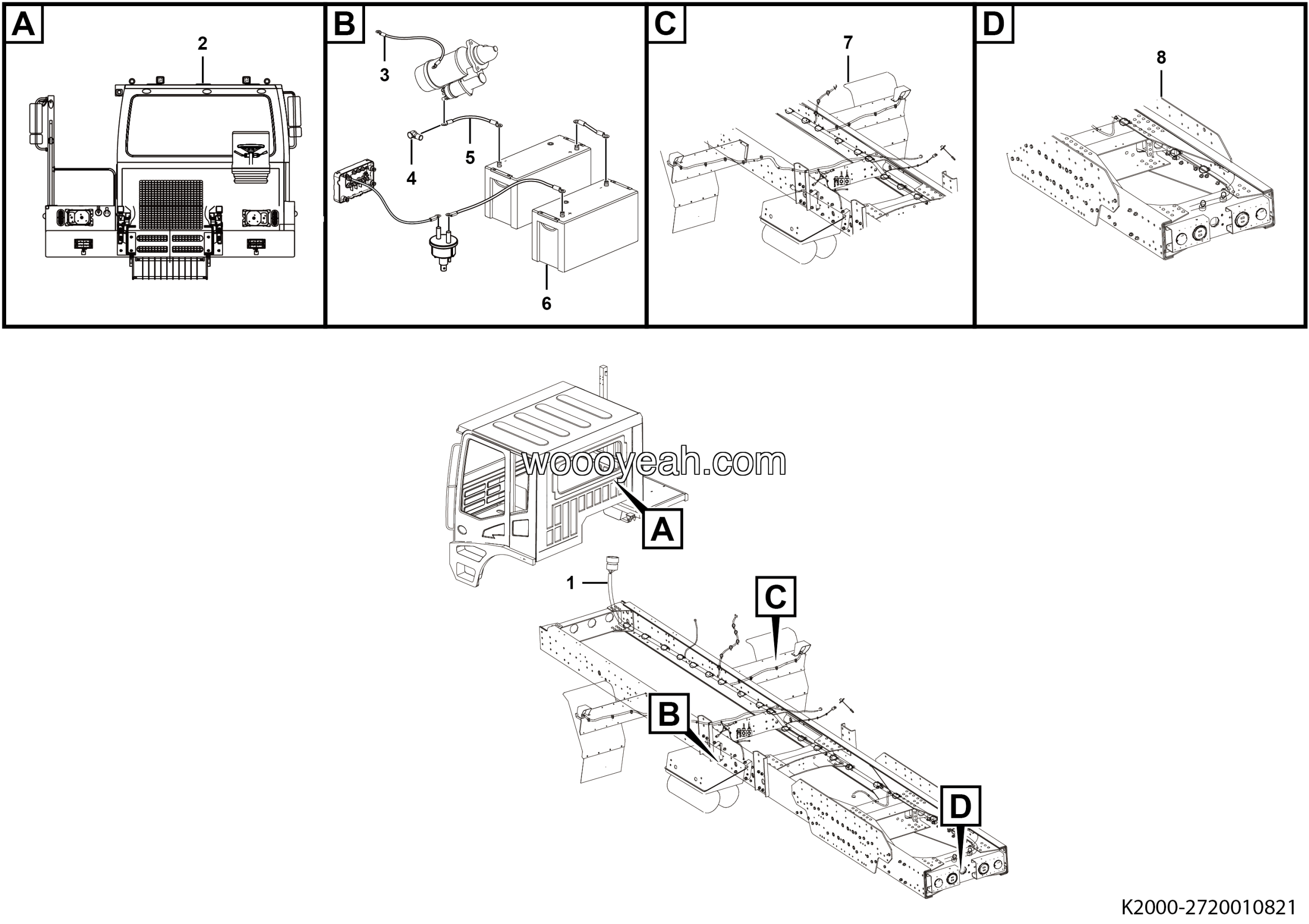 A
2

B
3
4
5
6

C
7

D
8

woooyeah.com

A

1

C

B

D

K2000-2720010821