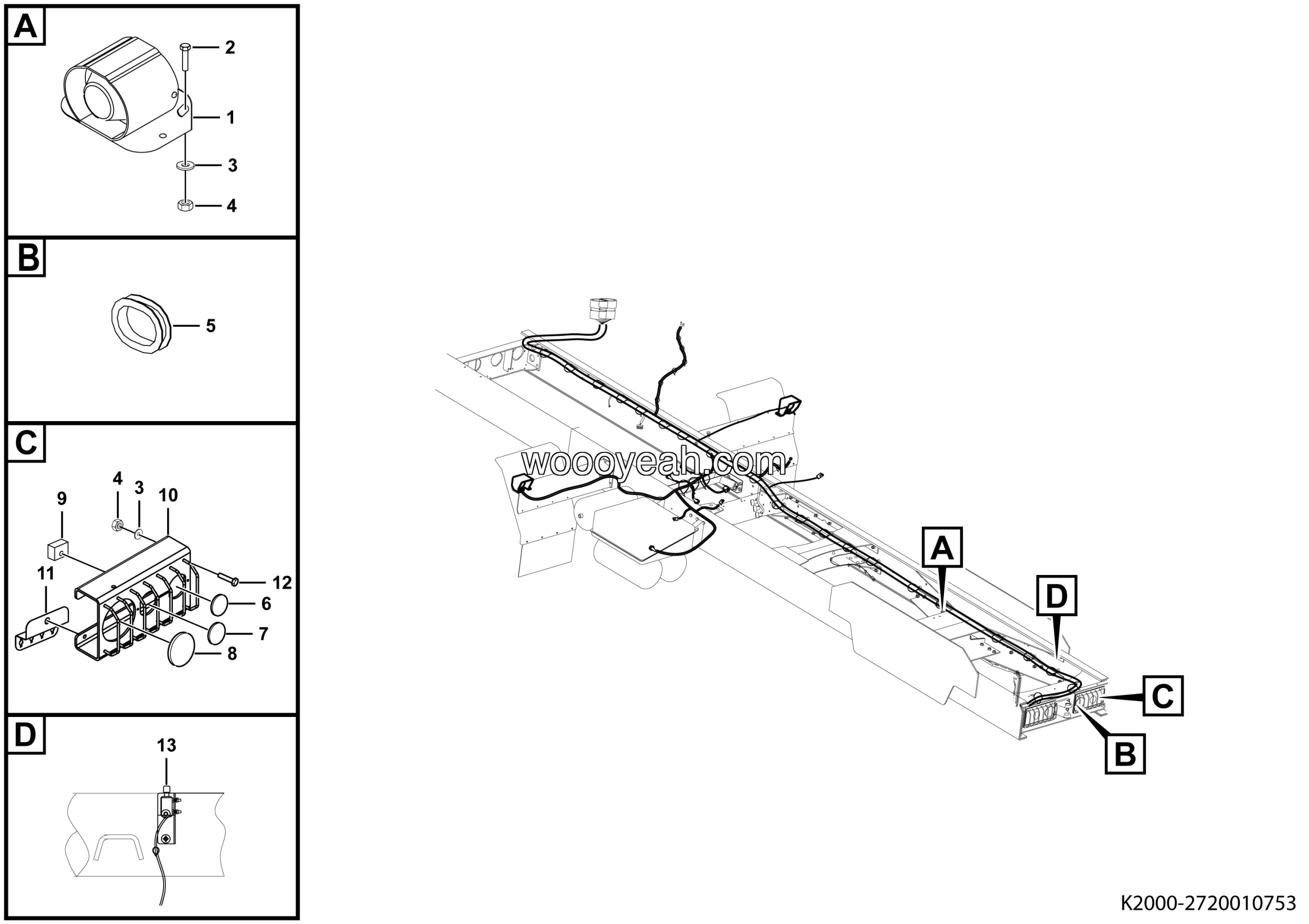 A
2
1
3
4

B
5

C
4
3
10
9
11
12
6
7
8

D
13

woooyeah.com

A
D
C
B

K2000-2720010753