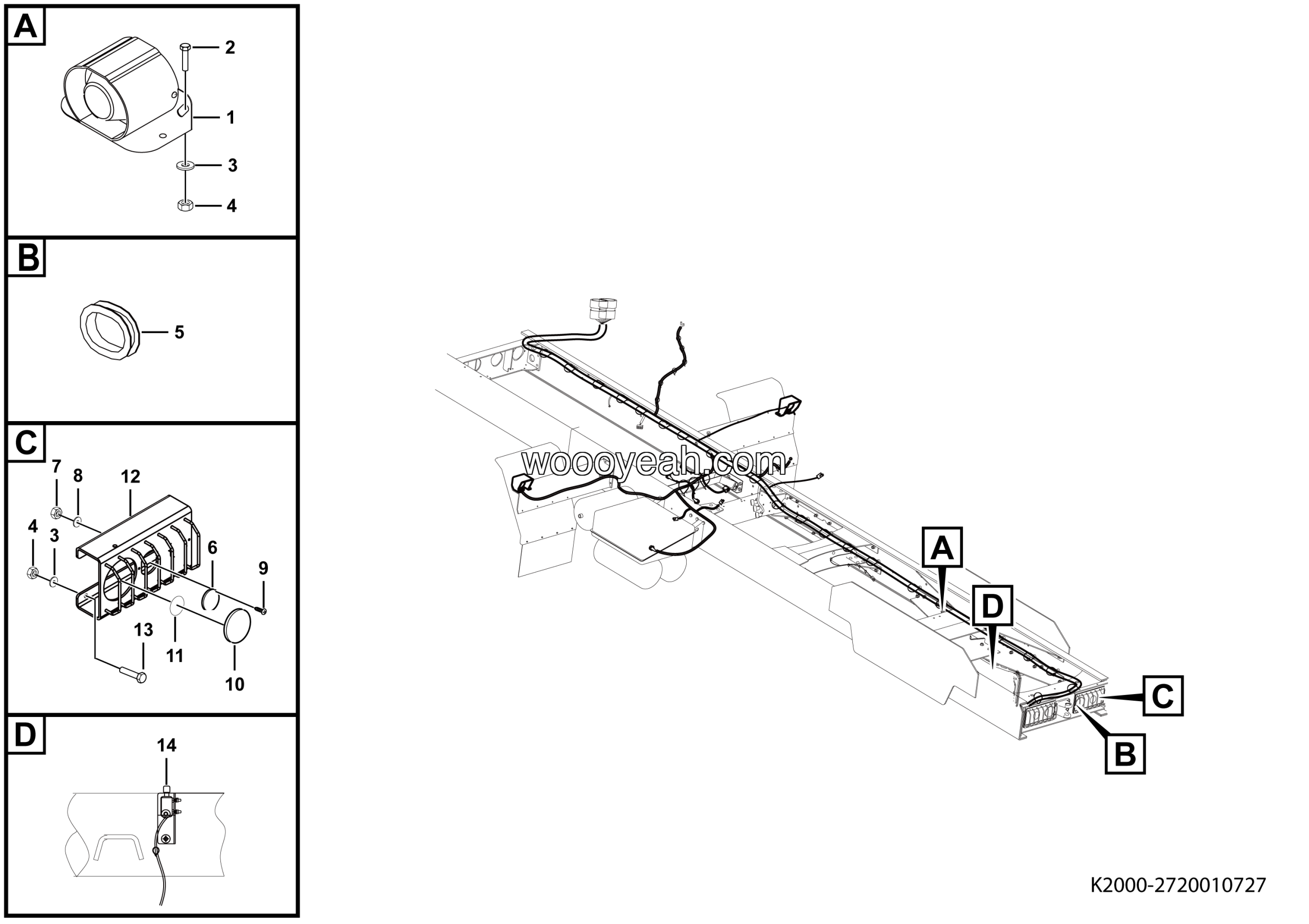 A
2
1
3
4

B
5

C
7
8
12
4
3
6
9
13
11
10

D
14

woooyeah.com

A
D
C
B

K2000-2720010727