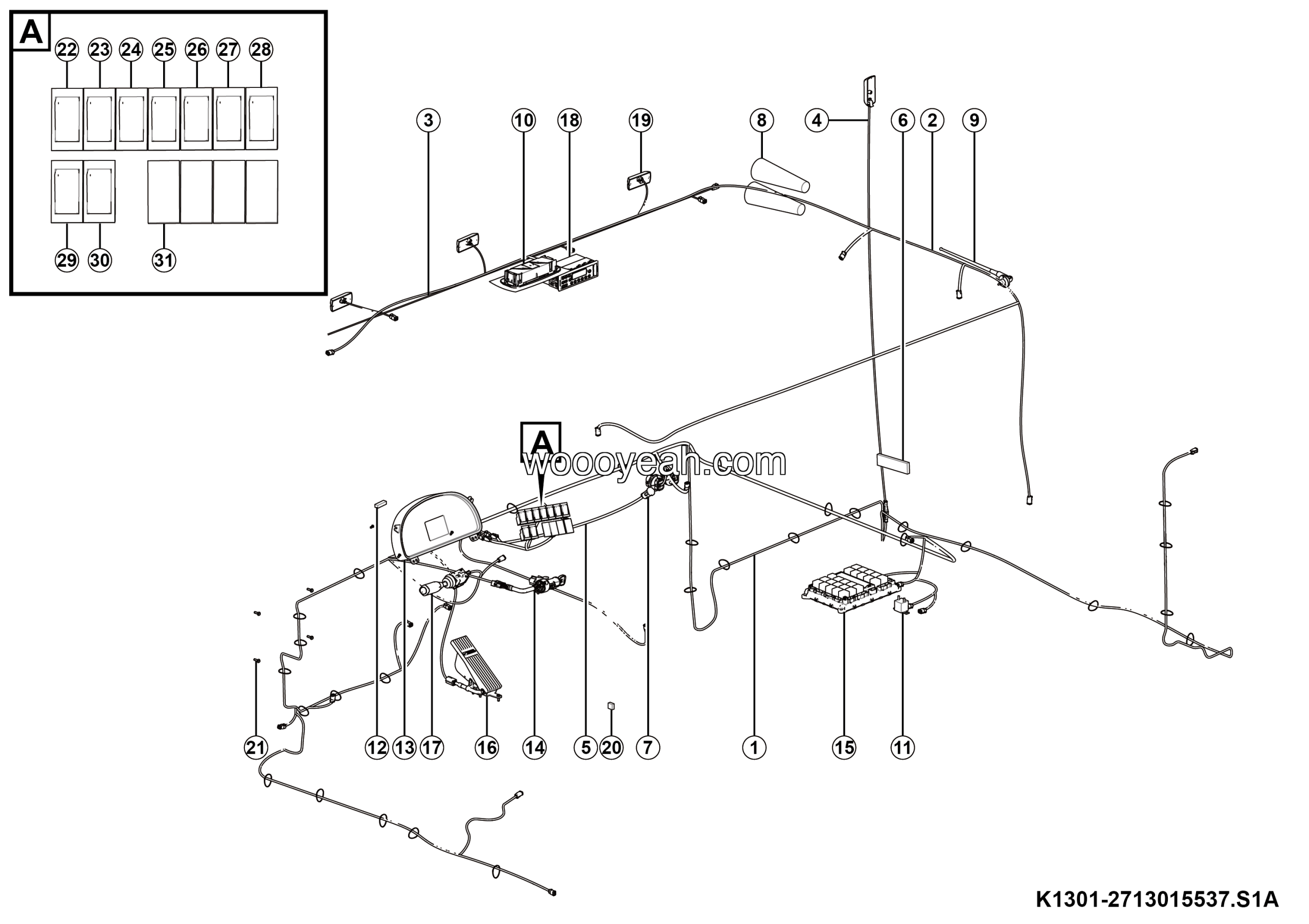 A
22 23 24 25 26 27 28
29 30 31

3 10 18 19 8 4 6 2 9

A
woooyeah.com

21 12 13 17 16 14 5 20 7 1 15 11

K1301-2713015537.S1A