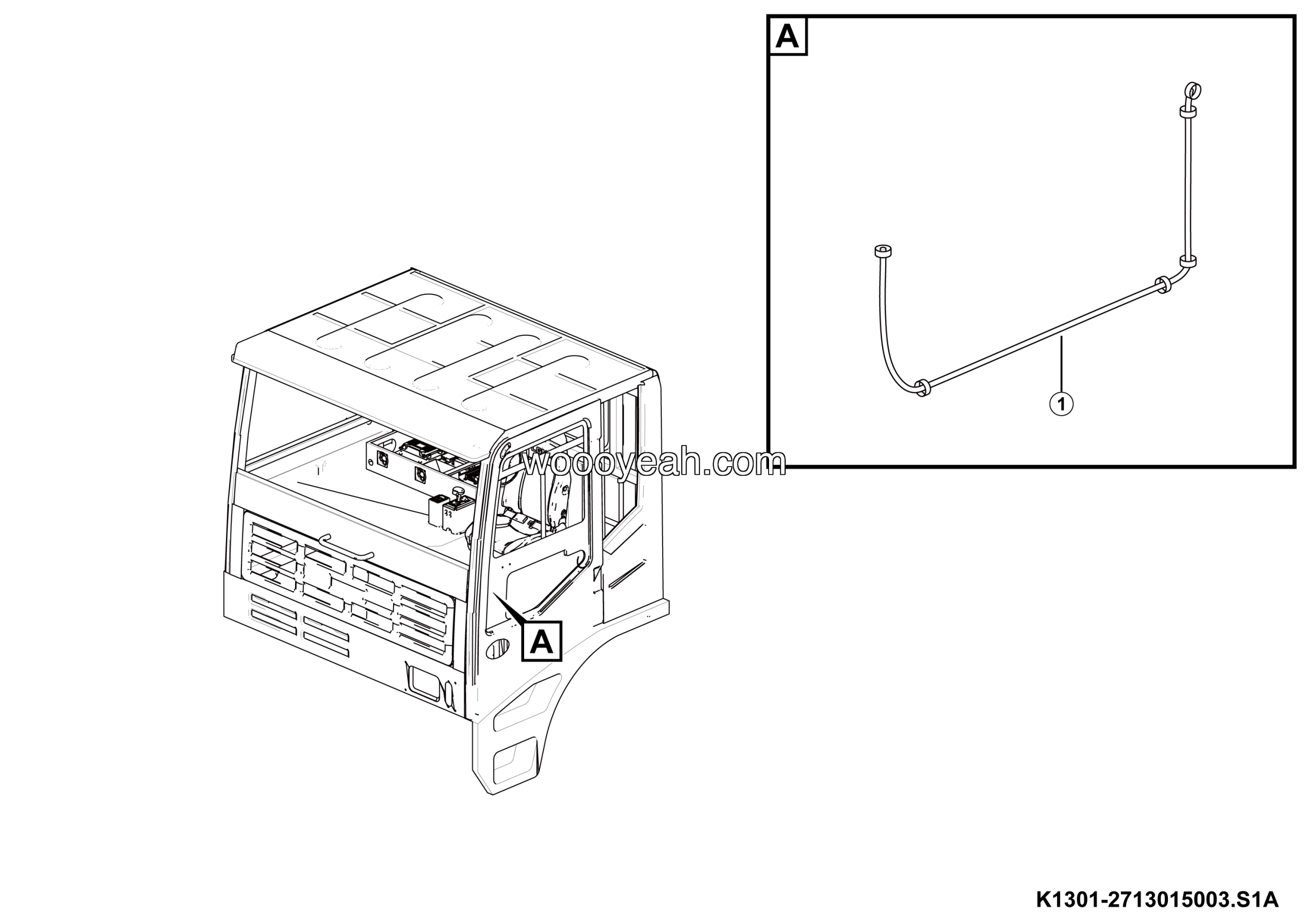 A

1

woooyeah.com

A

K1301-2713015003.S1A