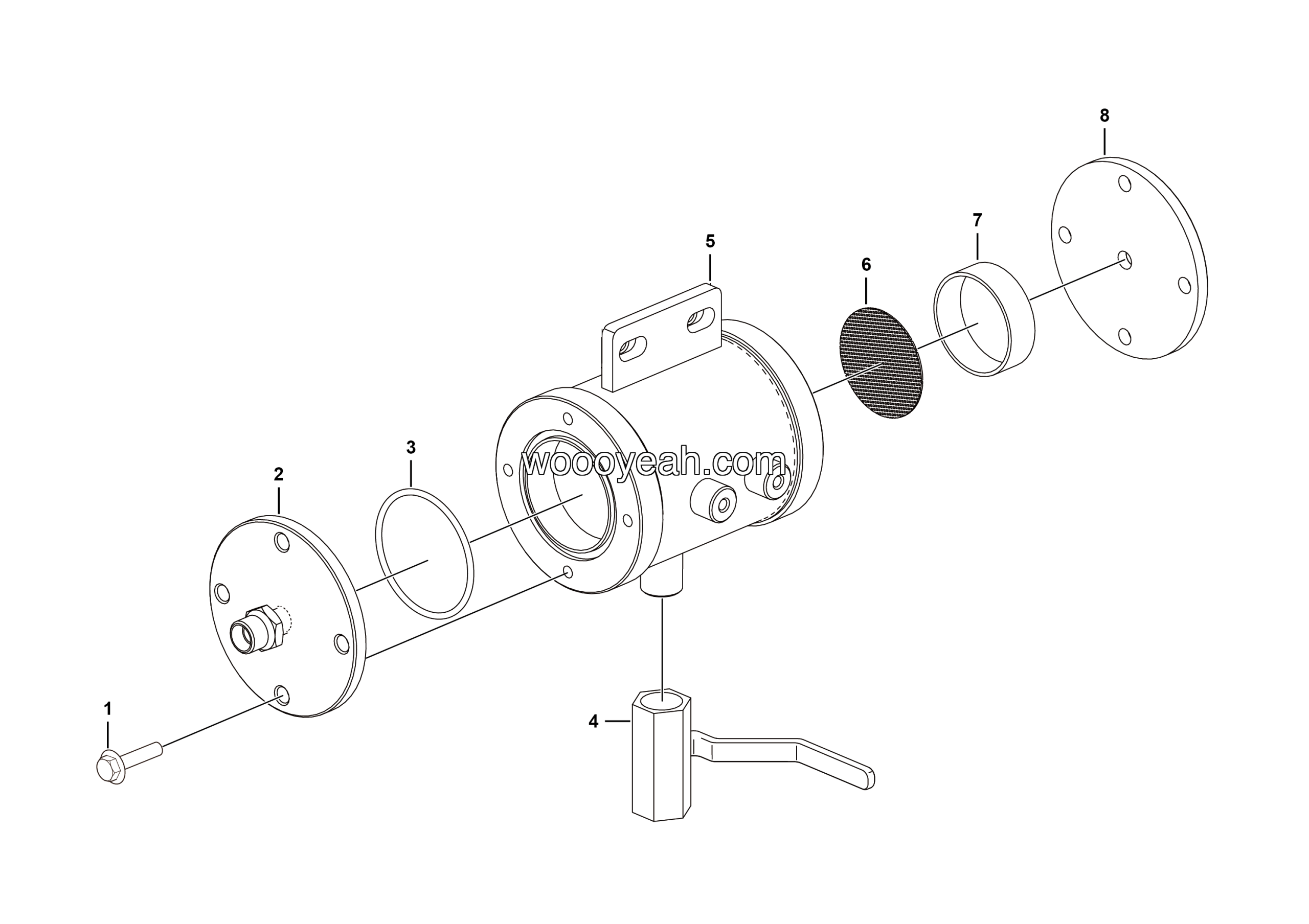 8
7
5
6
3
2
woooyeah.com
1
4