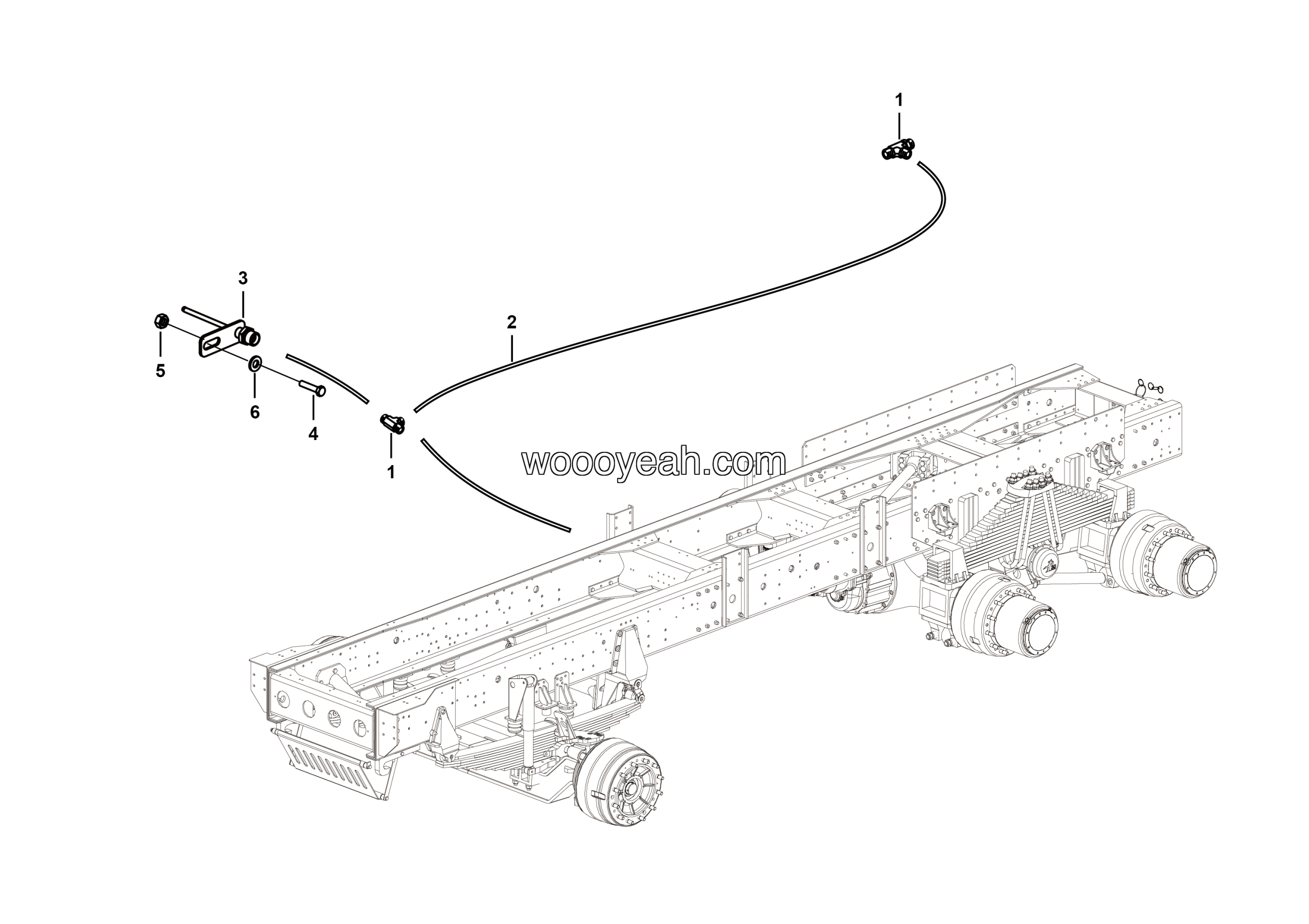 1

3

2

5

6

4

1

woooyeah.com