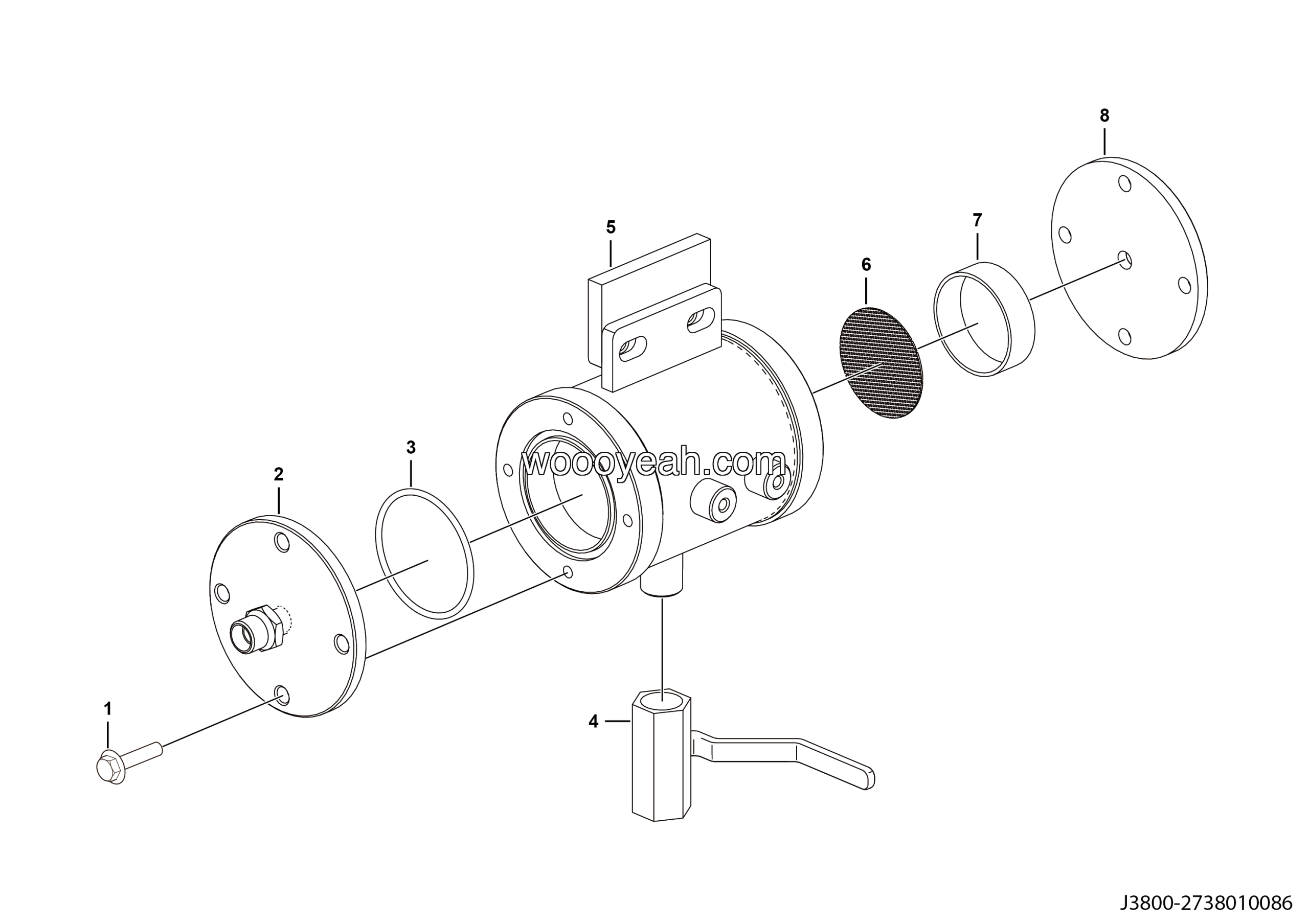 8

5

7

6

3

2

woooyeah.com

1

4

J3800-2738010086