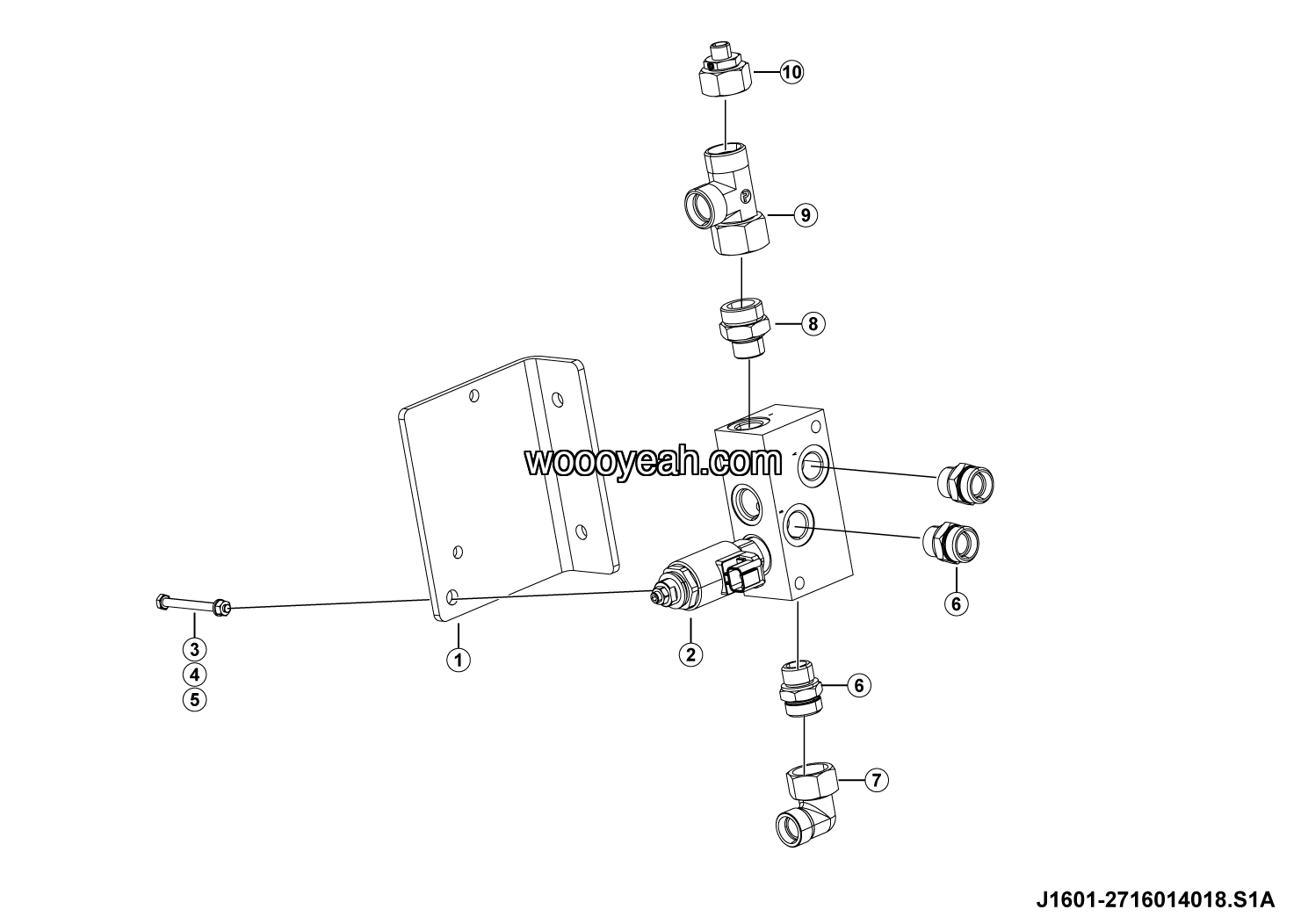 10
9
8
woooyeah.com
6
3
4
5
1
2
6
7
J1601-2716014018.S1A