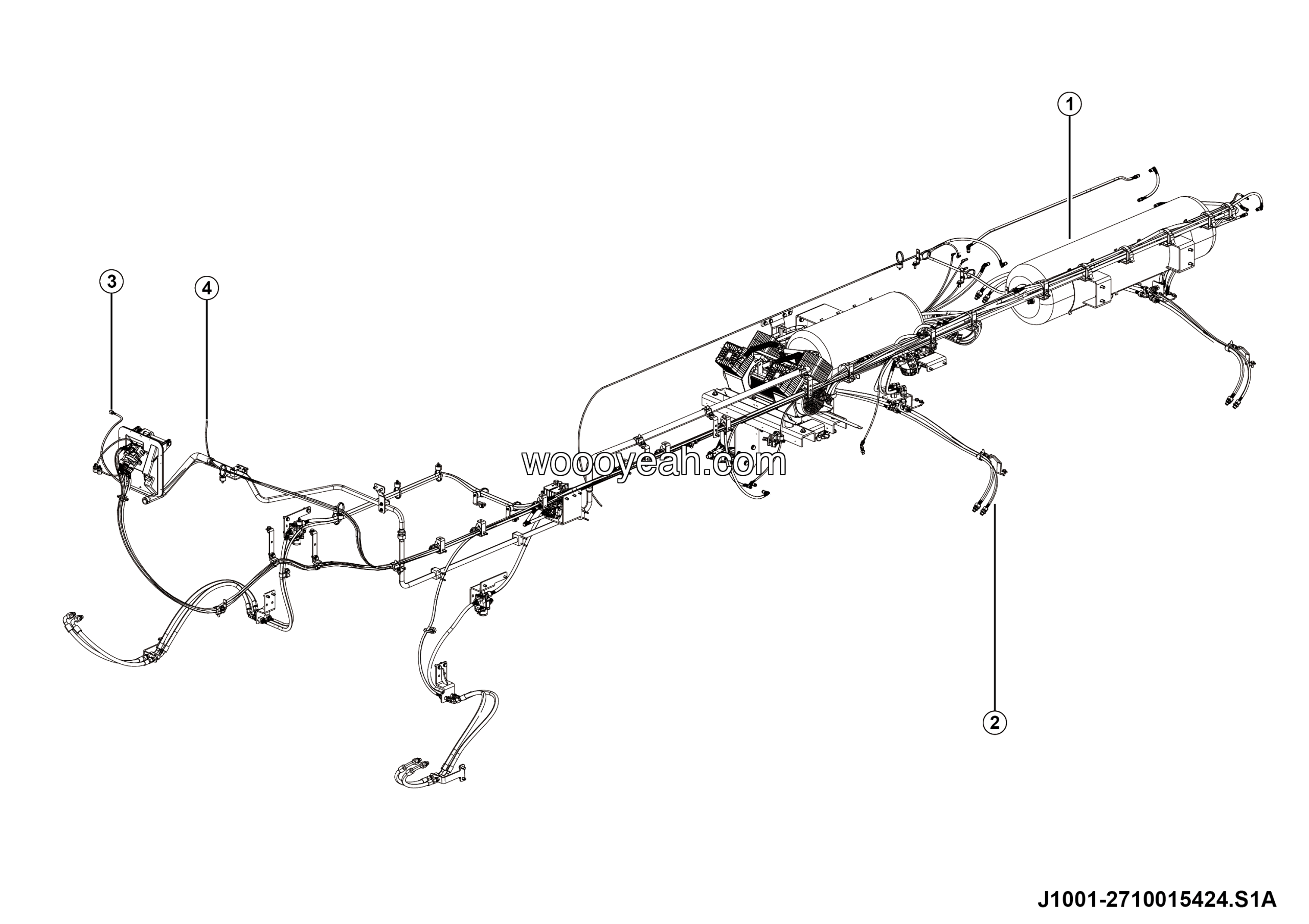 1

3

4

woooyeah.com

2

J1001-2710015424.S1A