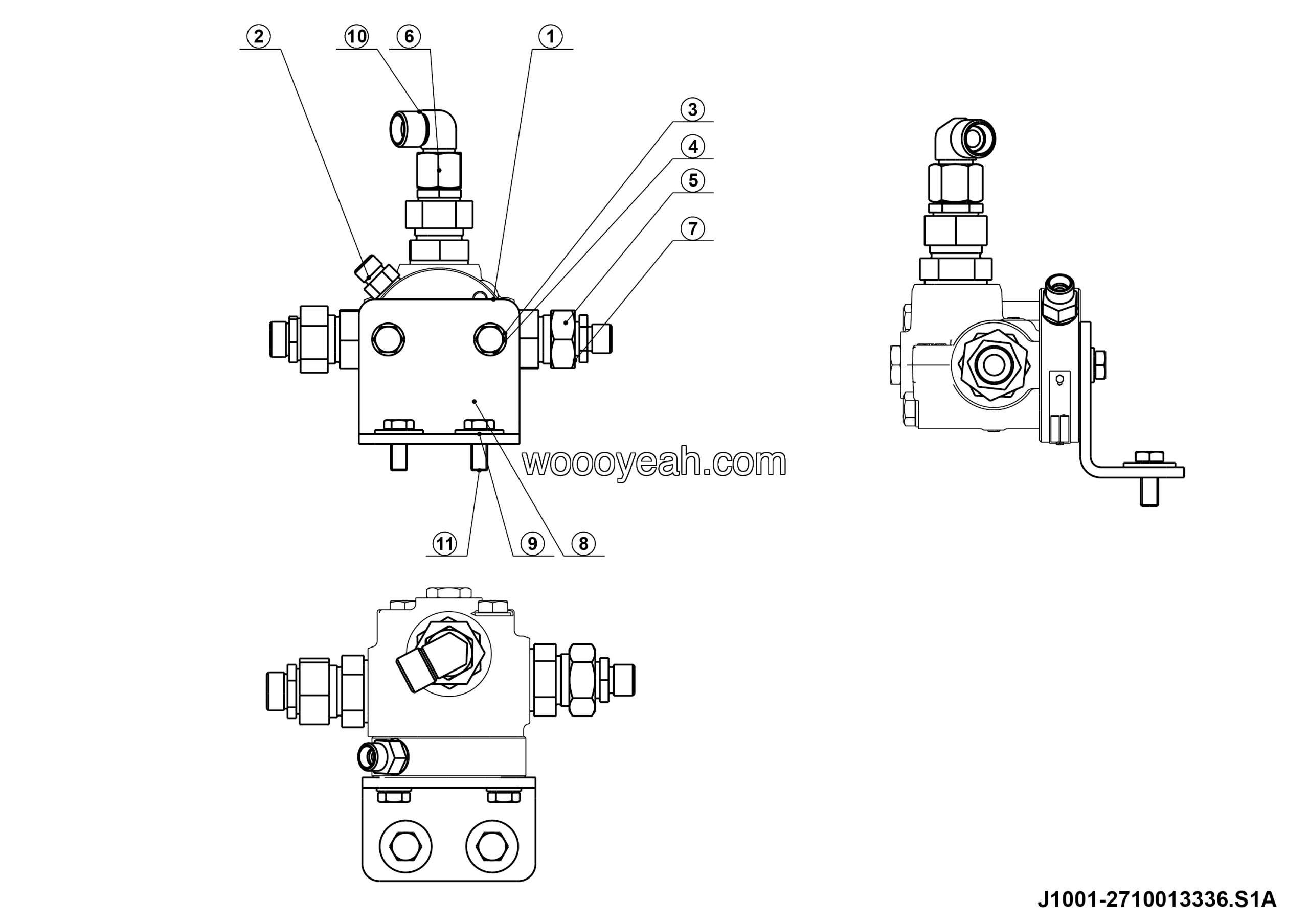 2
10
6
1
3
4
5
7
woooyeah.com
11
9
8
J1001-2710013336.S1A