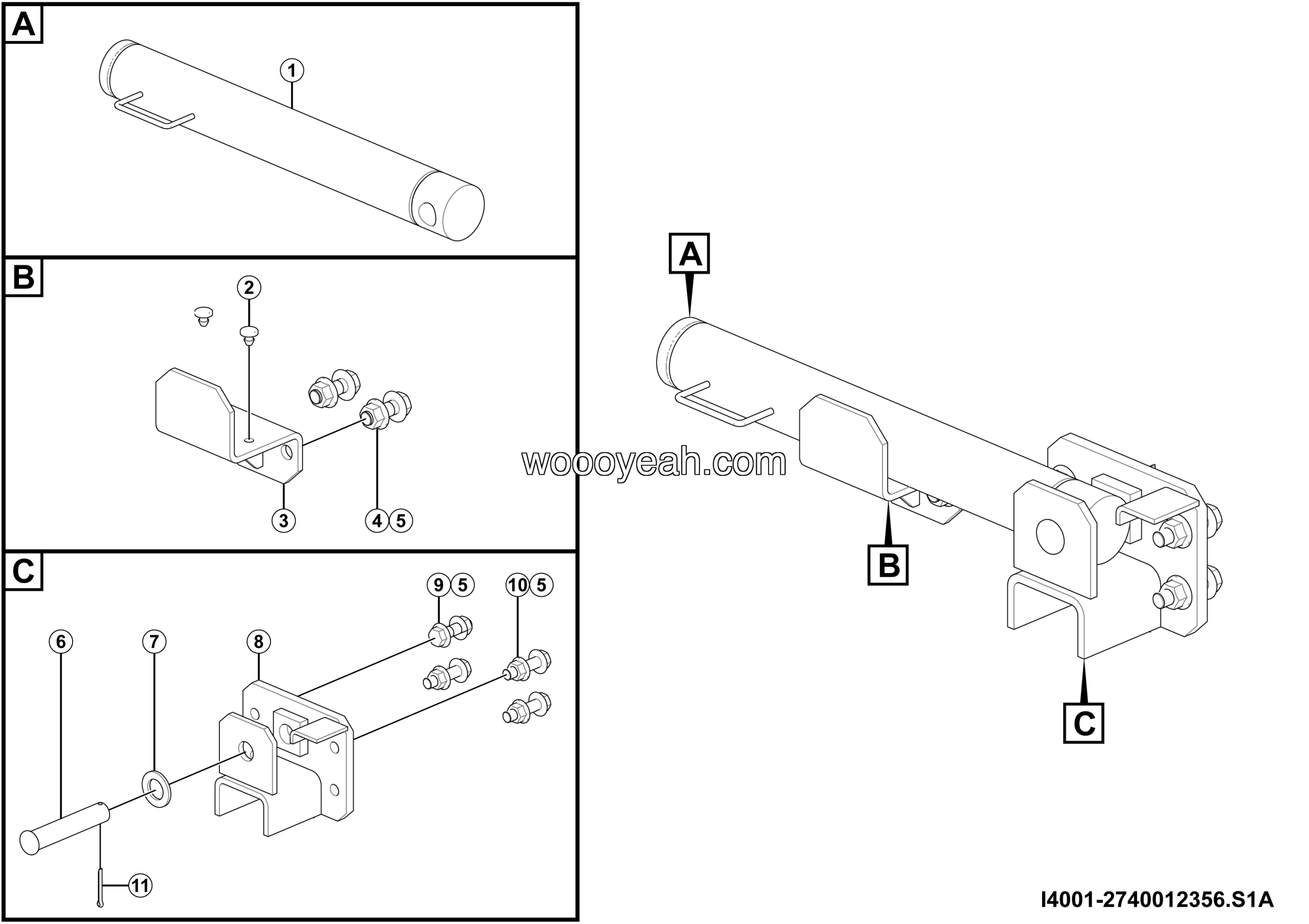 A
1
B
2
3
4 5
C
9 5
10 5
6
7
8
11
woooyeah.com
A
B
C
I4001-2740012356.S1A