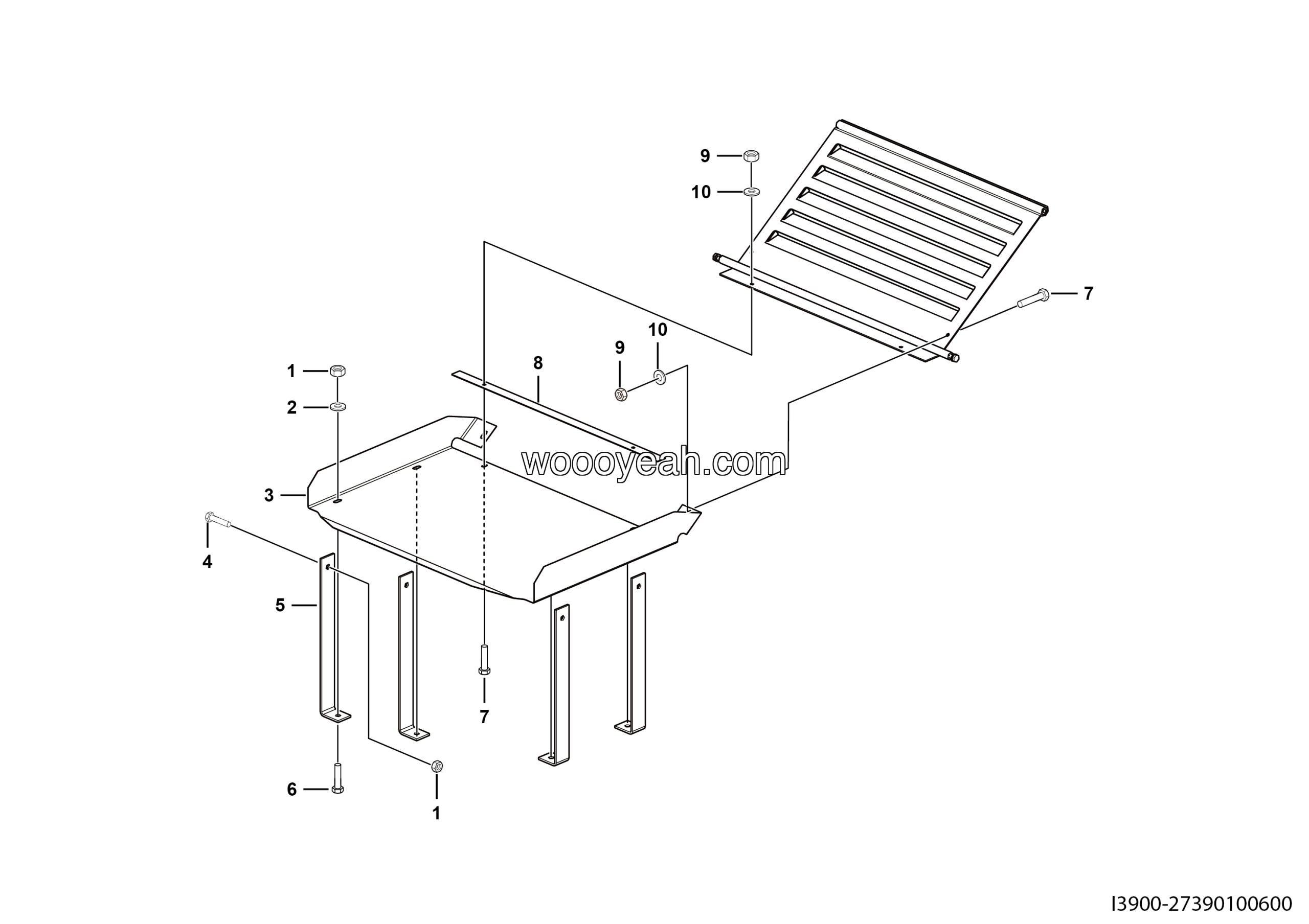 9
10
7
10
9
8
1
2
woooyeah.com
3
4
5
7
6
1
I3900-27390100600