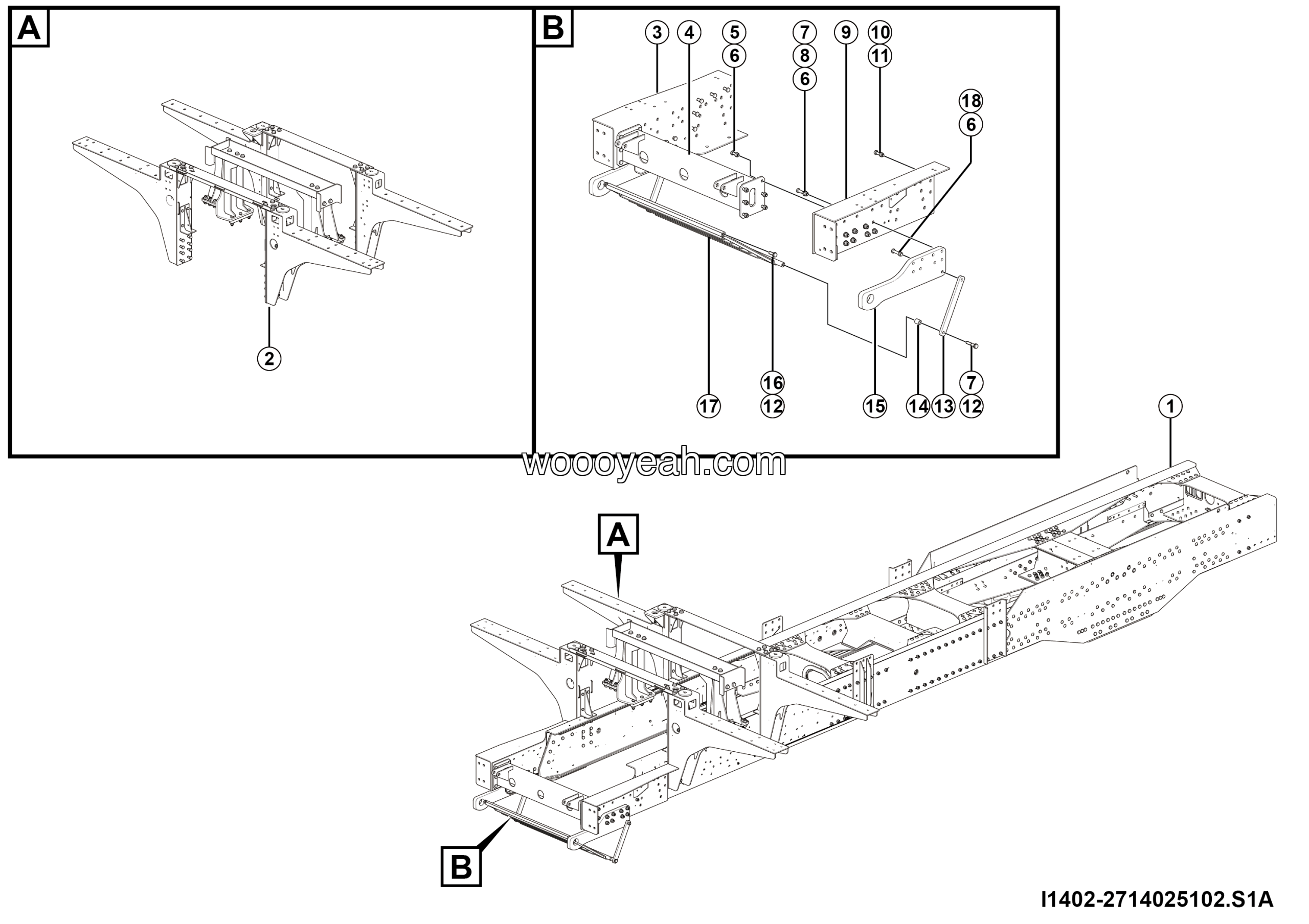 A

2

B

3 4 5 6 7 8 6 9 10 11

18 6

17 16 12 15 14 13 7 12

1

woooyeah.com

A

B

I1402-2714025102.S1A