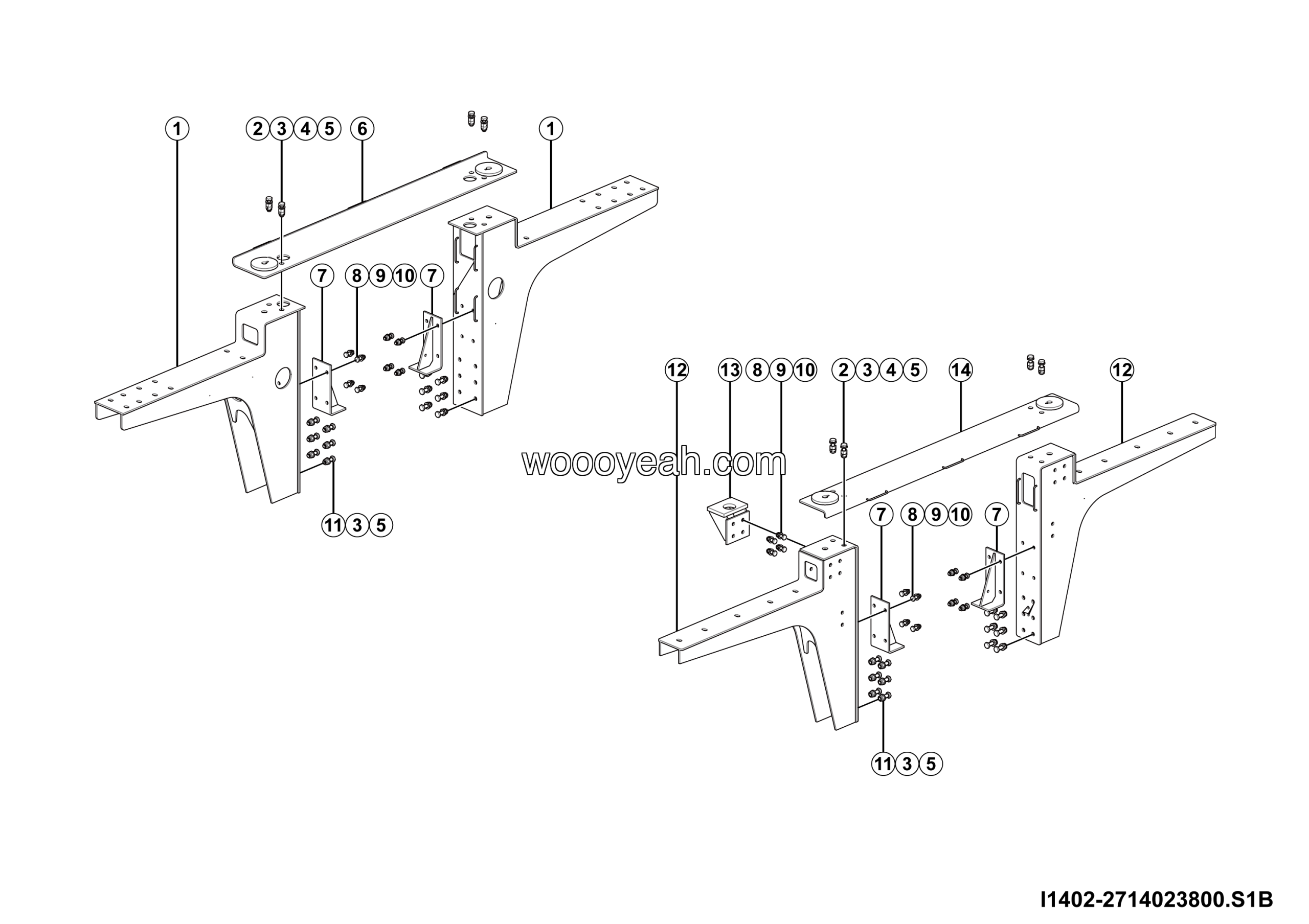 1
2 3 4 5
6
1
7
8 9 10
7
11 3 5
12
13 8 9 10
2 3 4 5
14
12
woooyeah.com
7
8 9 10
7
11 3 5
I1402-2714023800.S1B