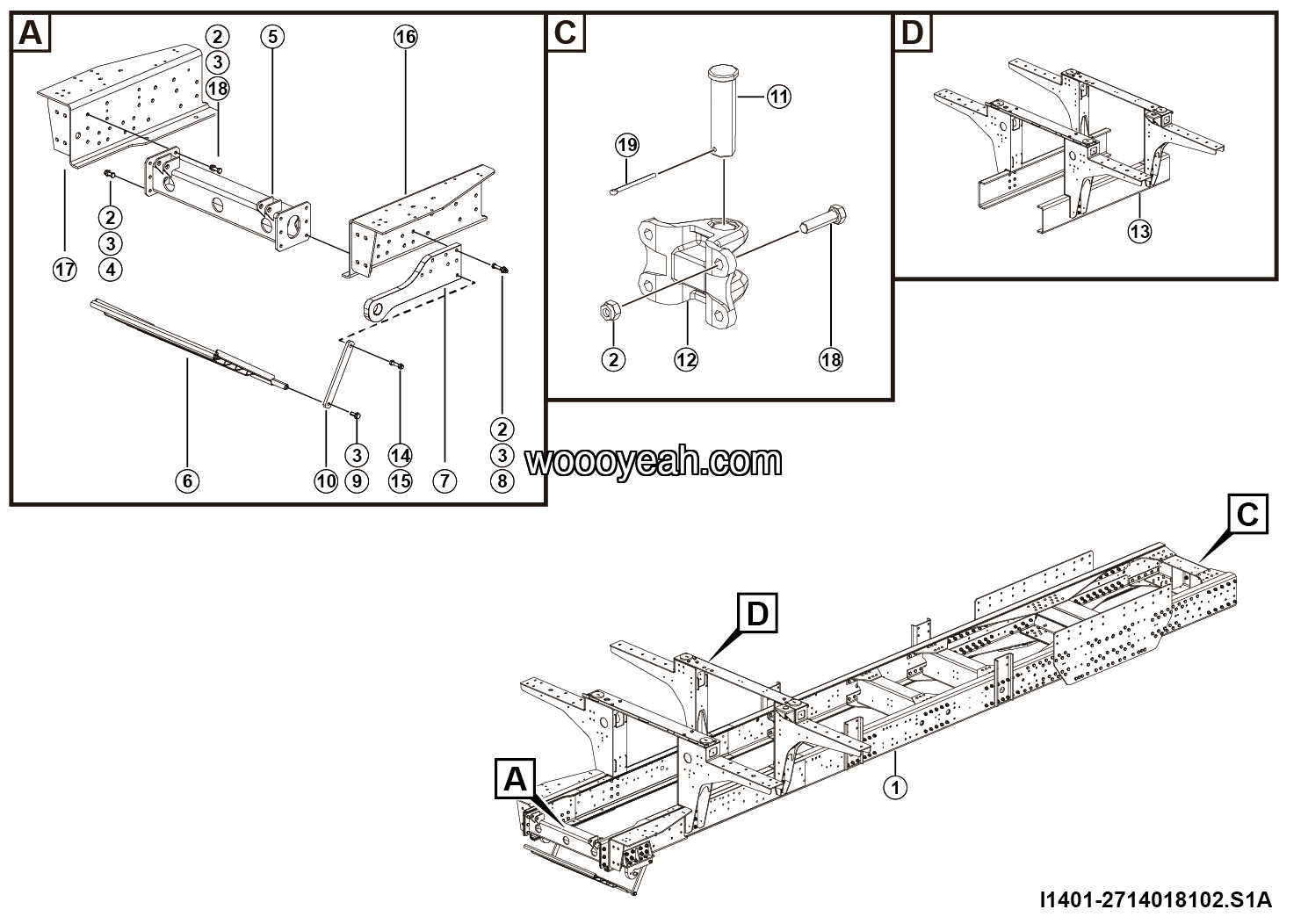 A
2
3
18
5
16
2
3
4
17
6
10
3
9
14
15
7
2
3
8

C
11
19
2
12
18

D
13

woooyeah.com

C
D
A
1

I1401-2714018102.S1A